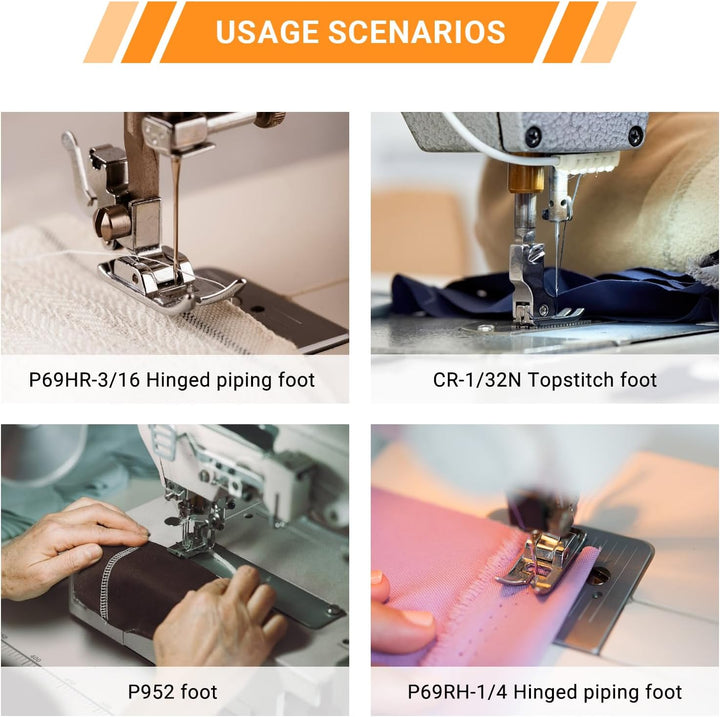 USAGE SCENARIOS

P69HR-3/16 Hinged piping foot

CR-1/32N Topstitch foot

P952 foot

P69RH-1/4 Hinged piping foot