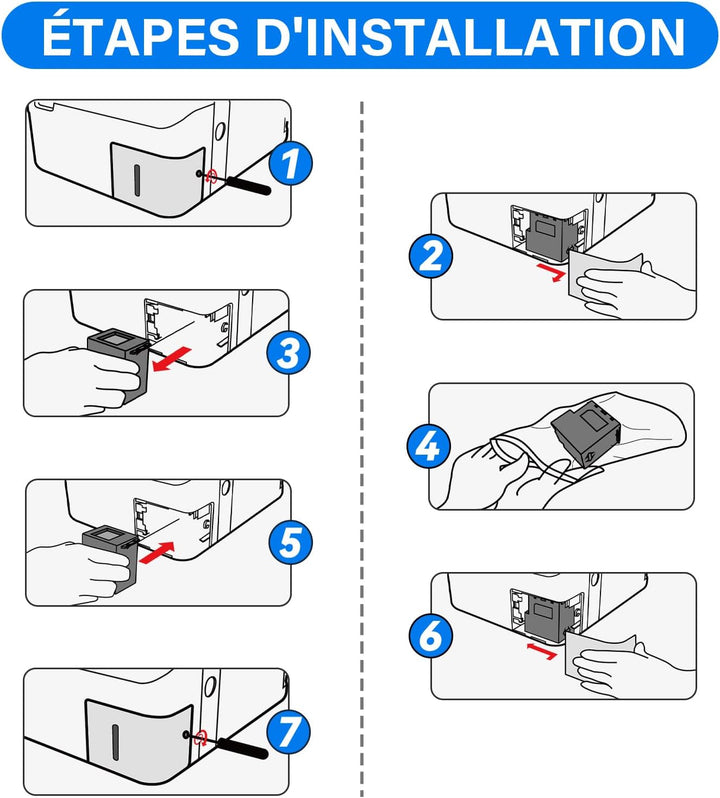 ÉTAPES D'INSTALLATION

1

3

5

7

2

4

6