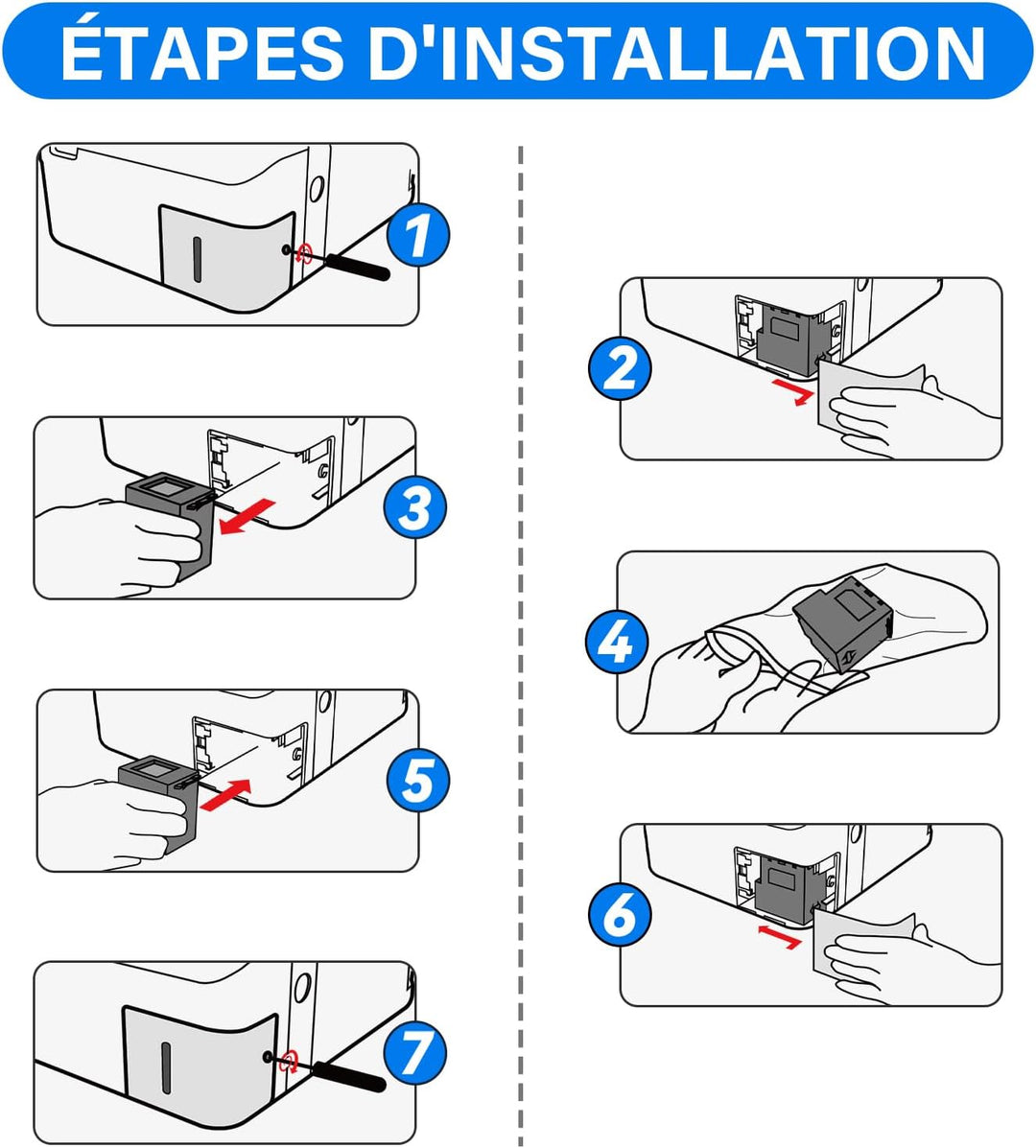 ÉTAPES D'INSTALLATION

1

2

3

4

5

6

7