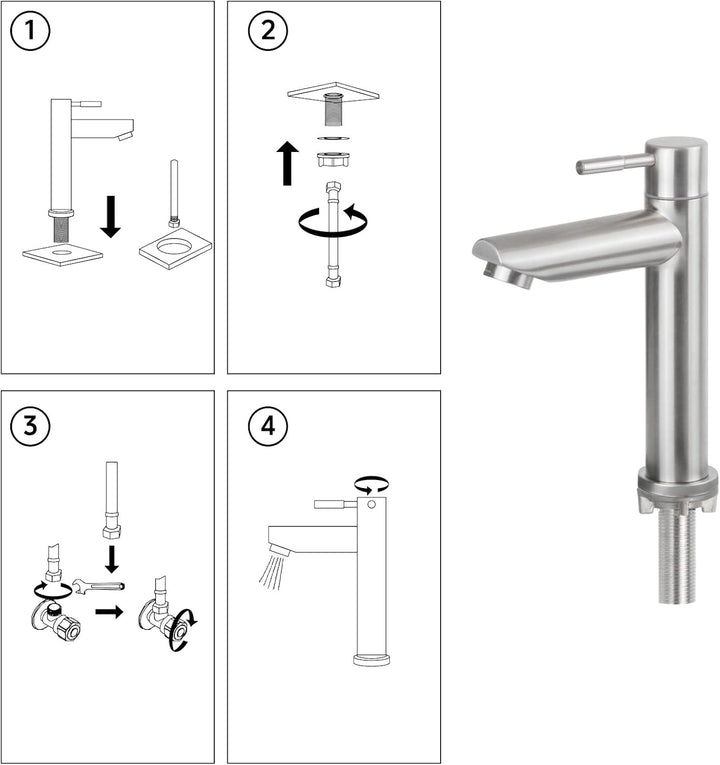 1

2

3

4