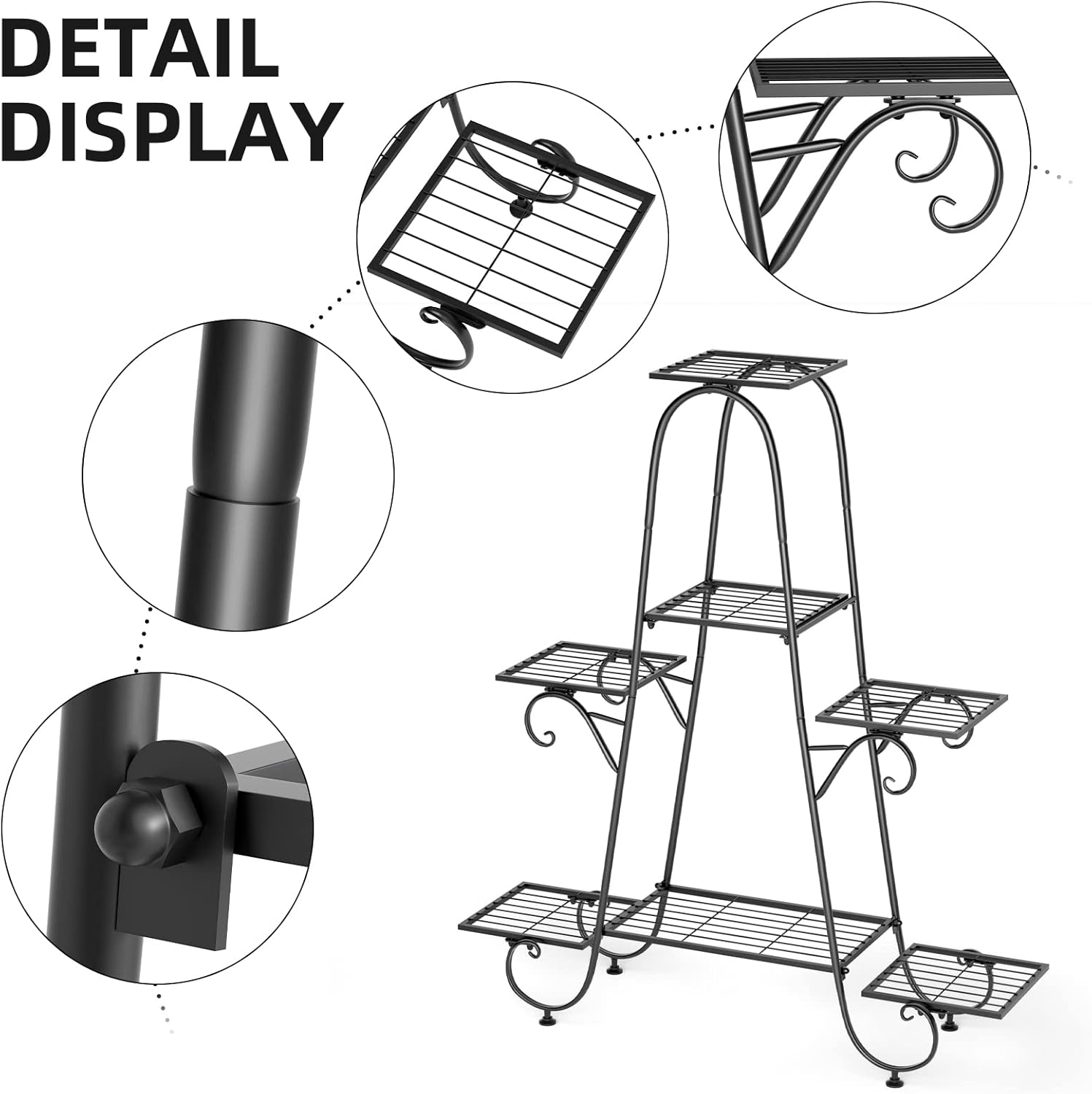 DETAIL DISPLAY