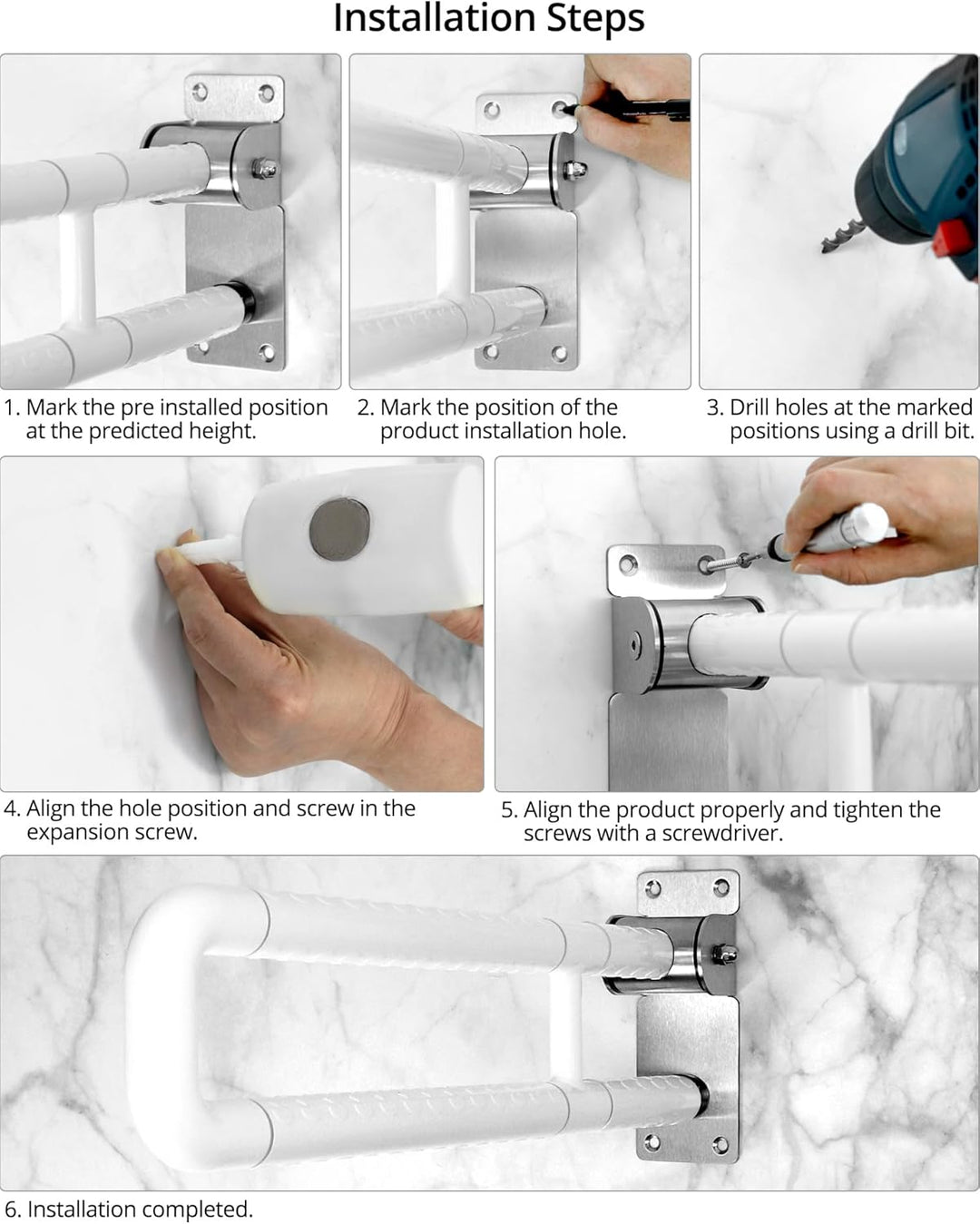 Installation Steps

1. Mark the pre installed position at the predicted height.

2. Mark the position of the product installation hole.

3. Drill holes at the marked positions using a drill bit.

4. Align the hole position and screw in the expansion screw.

5. Align the product properly and tighten the screws with a screwdriver.

6. Installation completed.