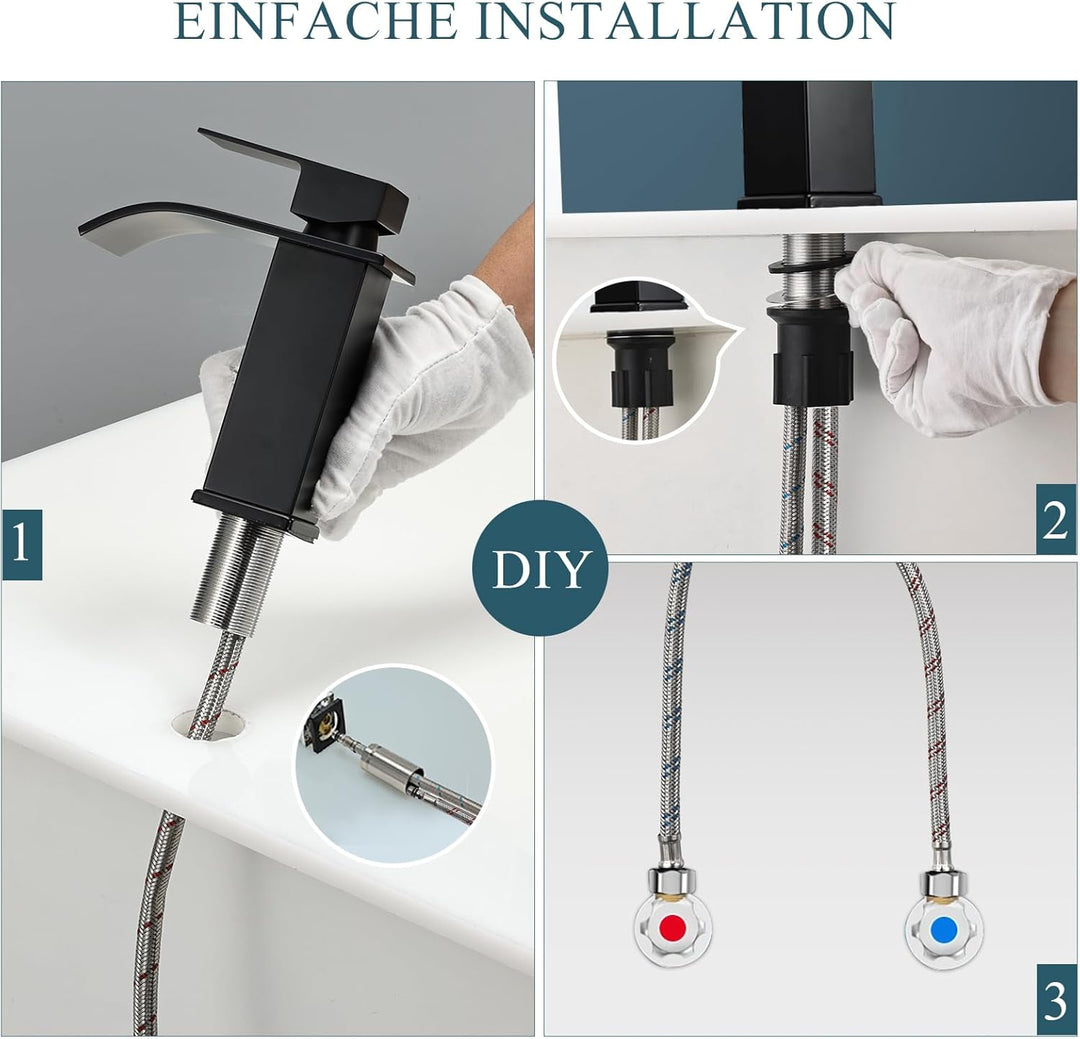 EINFACHE INSTALLATION

1

2

DIY

3