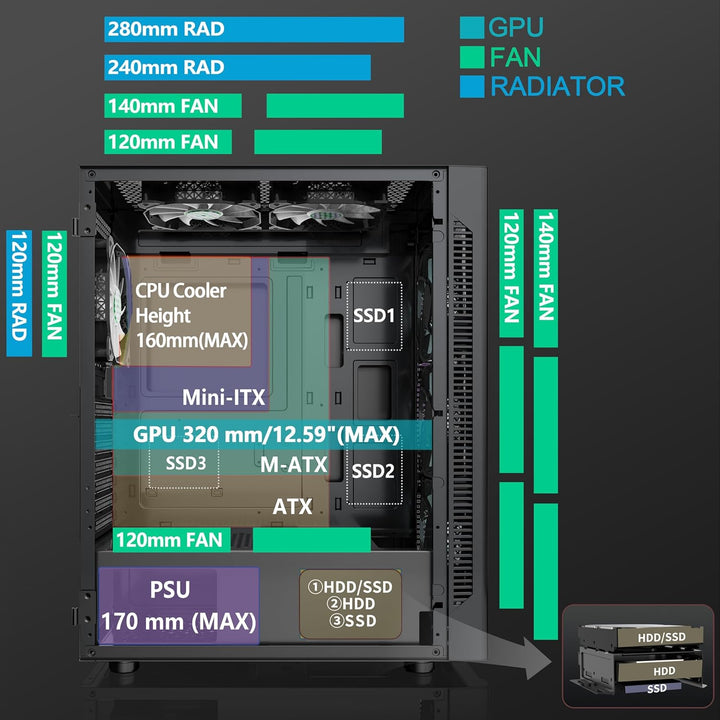 280mm RAD

240mm RAD

140mm FAN

120mm FAN

GPU
FAN
RADIATOR

120mm RAD

120mm FAN

120mm FAN

140mm FAN

CPU Cooler Height 160mm(MAX)

SSD1

Mini-ITX

GPU 320 mm/12.59"(MAX)

SSD3

M-ATX

SSD2

ATX

120mm FAN

PSU
170 mm (MAX)

①HDD/SSD
②HDD
③SSD

HDD/SSD
HDD
SSD