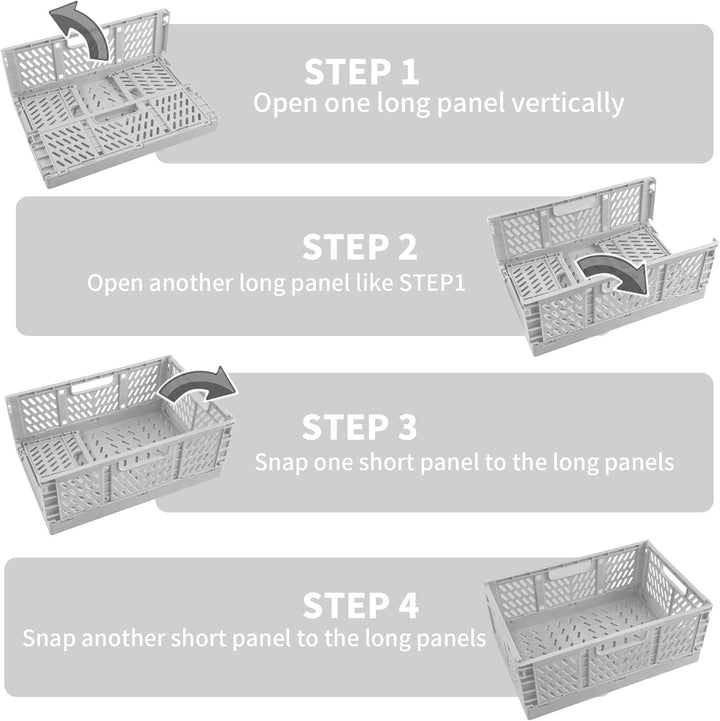 STEP 1
Open one long panel vertically

STEP 2
Open another long panel like STEP1

STEP 3
Snap one short panel to the long panels

STEP 4
Snap another short panel to the long panels