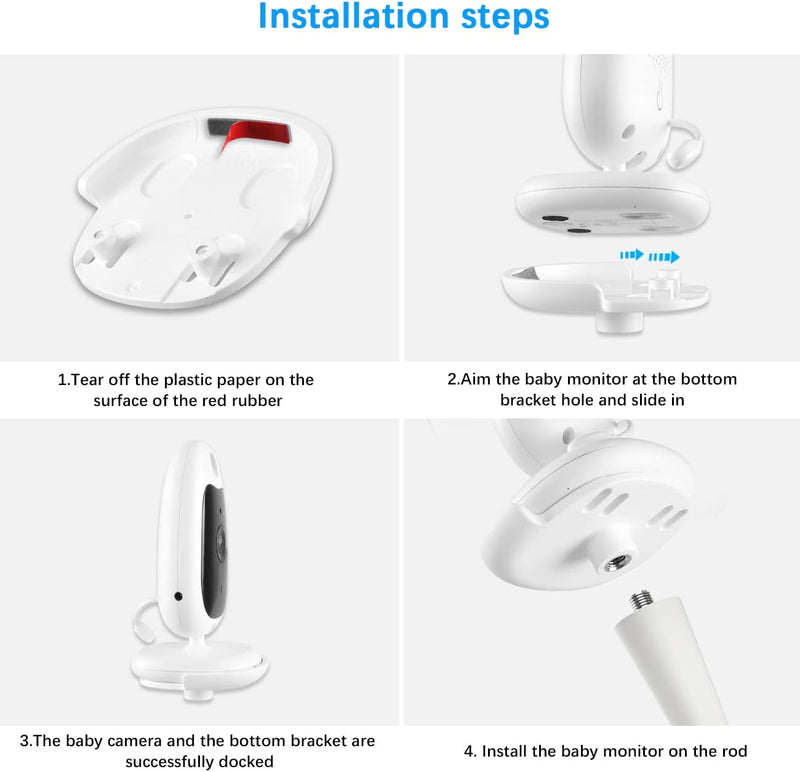 Installation steps

1.Tear off the plastic paper on the surface of the red rubber

2.Aim the baby monitor at the bottom bracket hole and slide in

3.The baby camera and the bottom bracket are successfully docked

4. Install the baby monitor on the rod