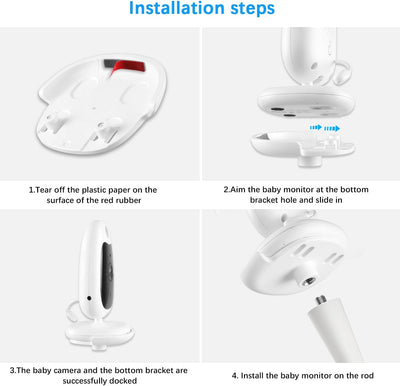 Installation steps

1.Tear off the plastic paper on the surface of the red rubber

2.Aim the baby monitor at the bottom bracket hole and slide in

3.The baby camera and the bottom bracket are successfully docked

4. Install the baby monitor on the rod