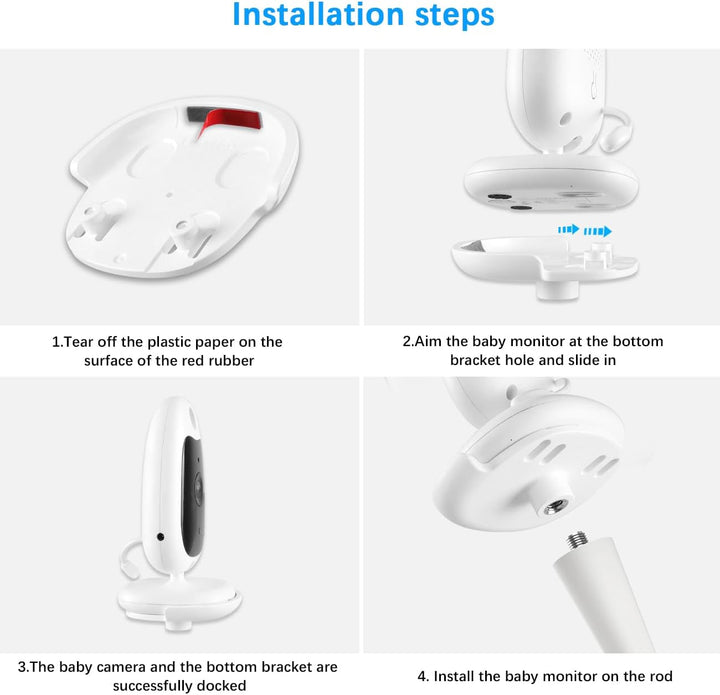 Installation steps

1.Tear off the plastic paper on the surface of the red rubber

2.Aim the baby monitor at the bottom bracket hole and slide in

3.The baby camera and the bottom bracket are successfully docked

4. Install the baby monitor on the rod