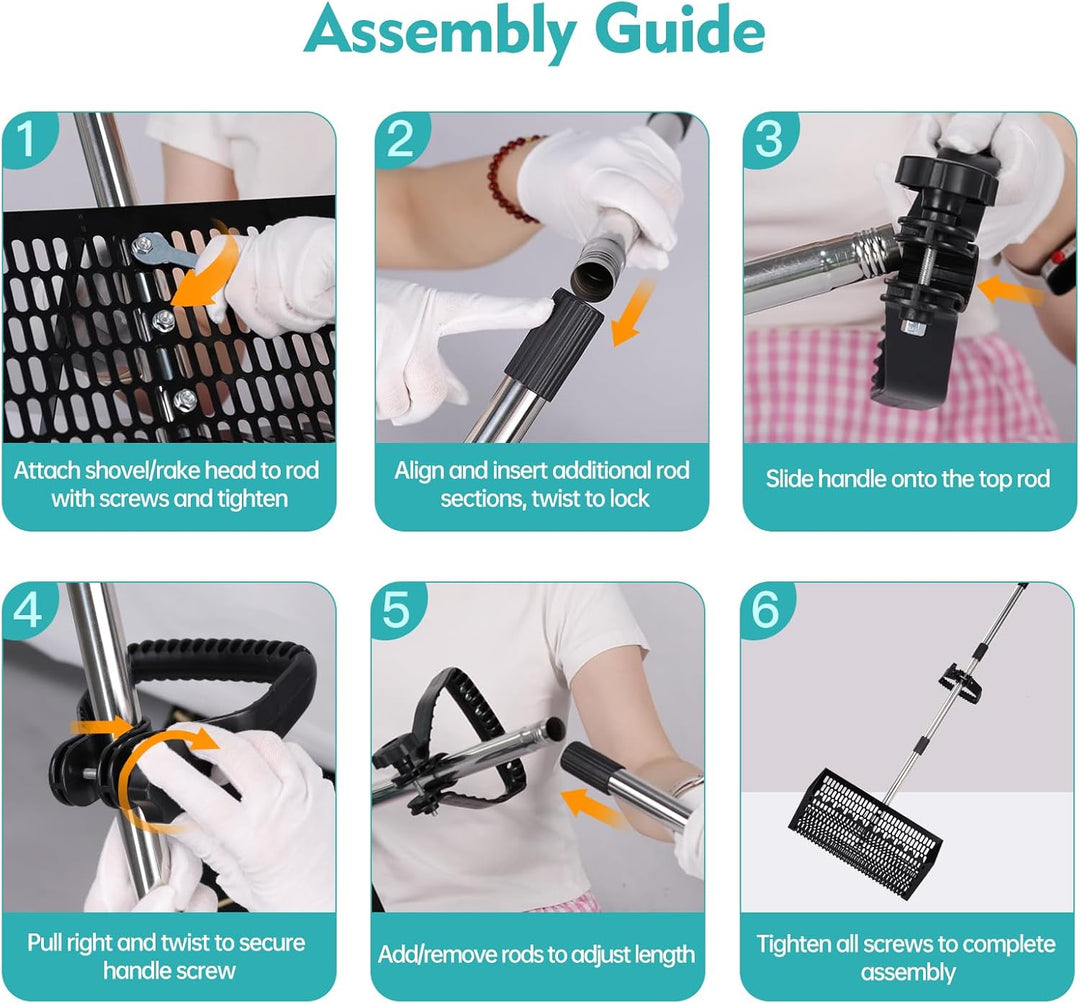 Assembly Guide

1

Attach shovel/rake head to rod with screws and tighten

2

Align and insert additional rod sections, twist to lock

3

Slide handle onto the top rod

4

Pull right and twist to secure handle screw

5

Add/remove rods to adjust length

6

Tighten all screws to complete assembly