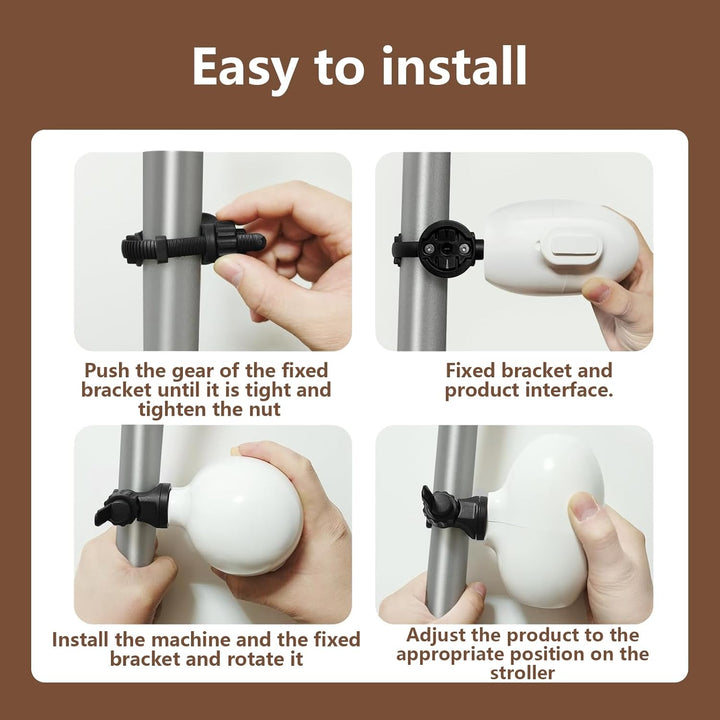 Easy to install

Push the gear of the fixed bracket until it is tight and tighten the nut

Fixed bracket and product interface.

Install the machine and the fixed bracket and rotate it

Adjust the product to the appropriate position on the stroller