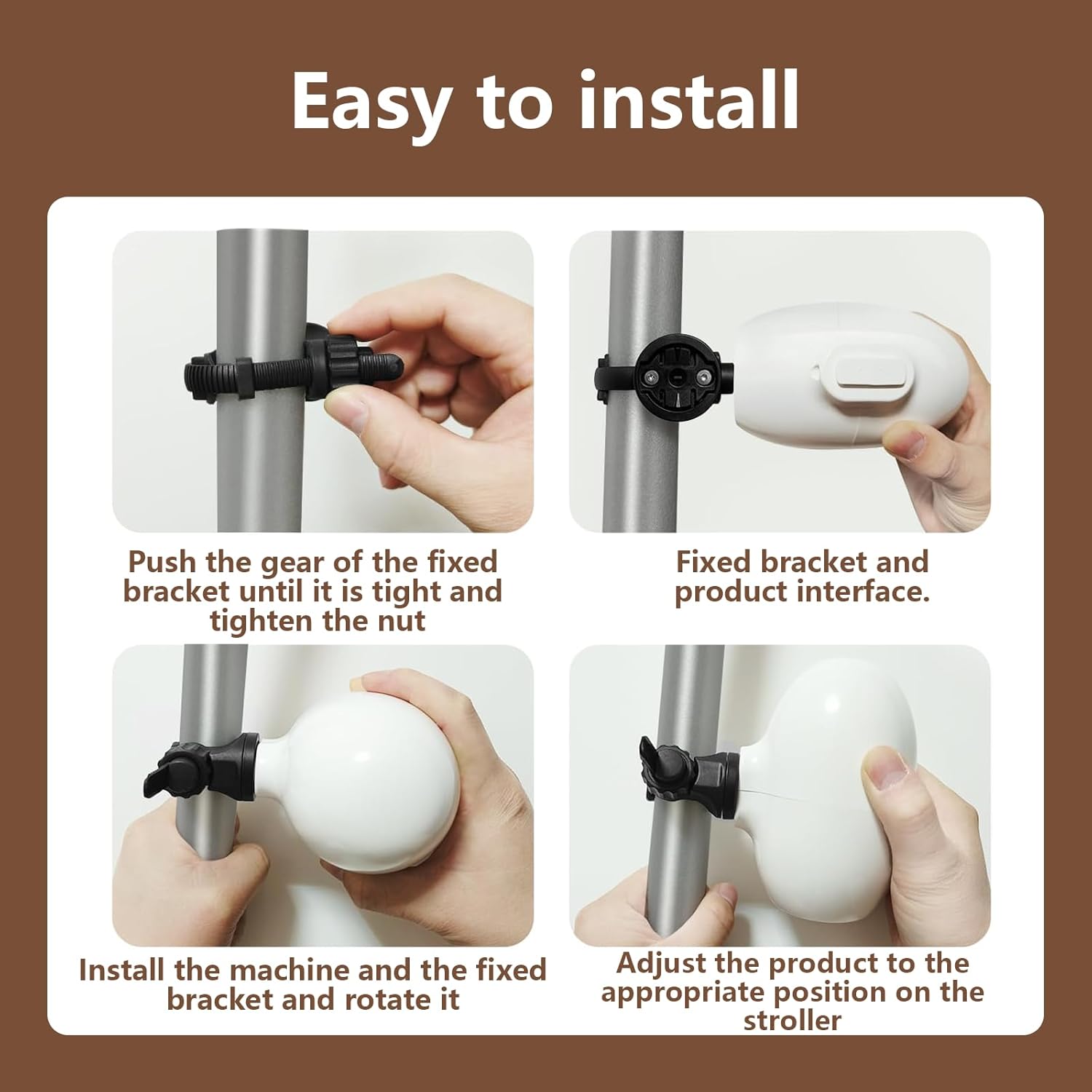 Easy to install

Push the gear of the fixed bracket until it is tight and tighten the nut

Fixed bracket and product interface.

Install the machine and the fixed bracket and rotate it

Adjust the product to the appropriate position on the stroller