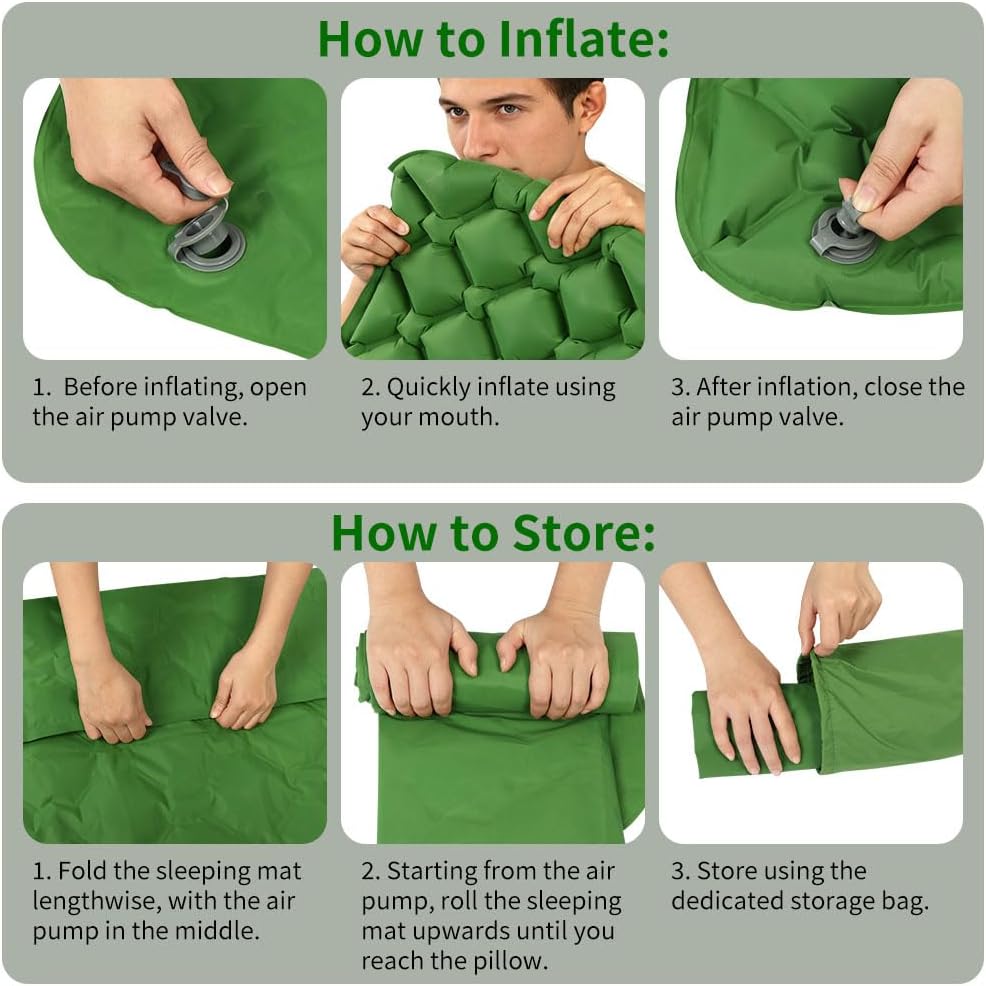 How to Inflate:

1. Before inflating, open the air pump valve.

2. Quickly inflate using your mouth.

3. After inflation, close the air pump valve.

How to Store:

1. Fold the sleeping mat lengthwise, with the air pump in the middle.

2. Starting from the air pump, roll the sleeping mat upwards until you reach the pillow.

3. Store using the dedicated storage bag.