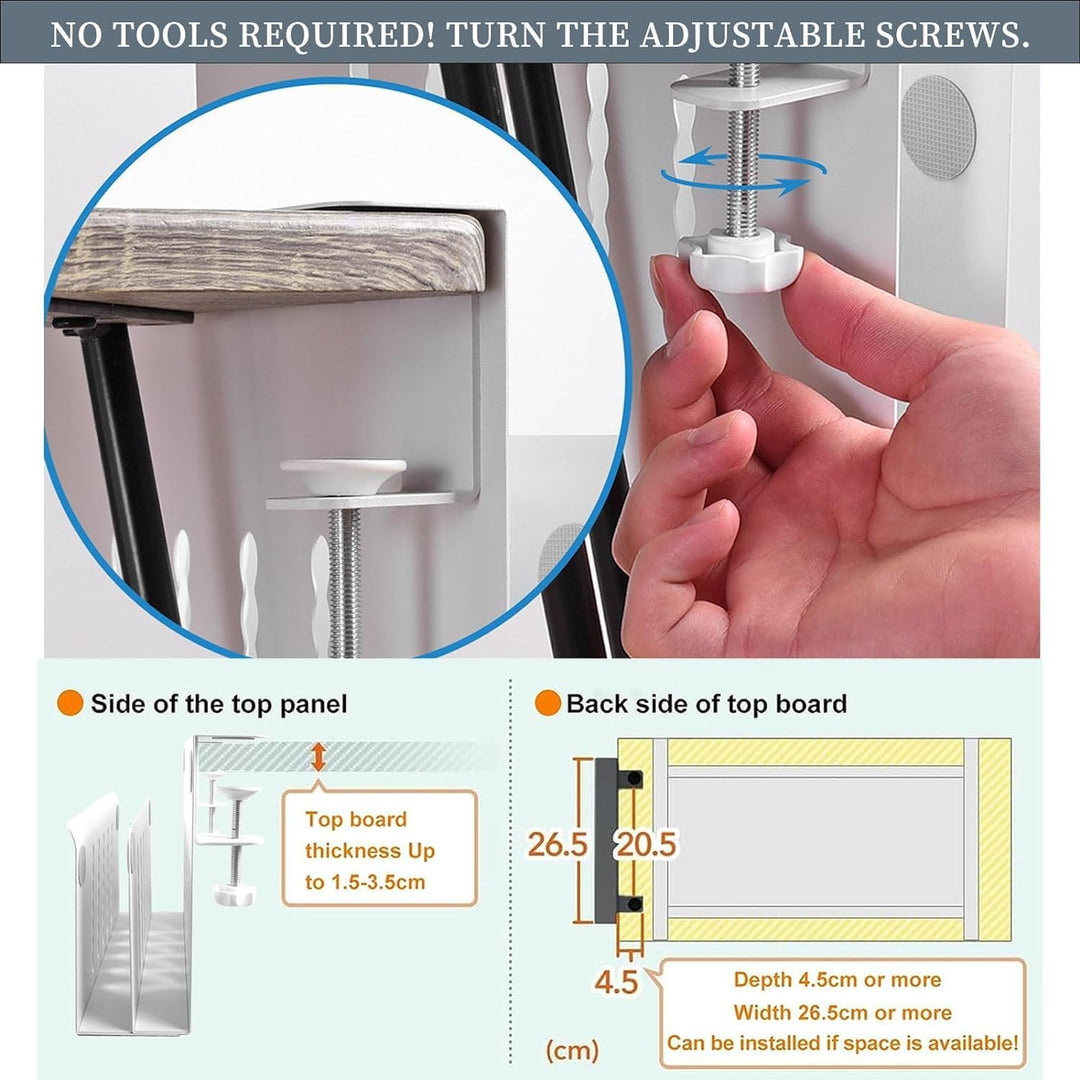 NO TOOLS REQUIRED! TURN THE ADJUSTABLE SCREWS.

Side of the top panel

Top board thickness Up to 1.5-3.5cm

Back side of top board

26.5

20.5

4.5

Depth 4.5cm or more
Width 26.5cm or more
Can be installed if space is available!

(cm)