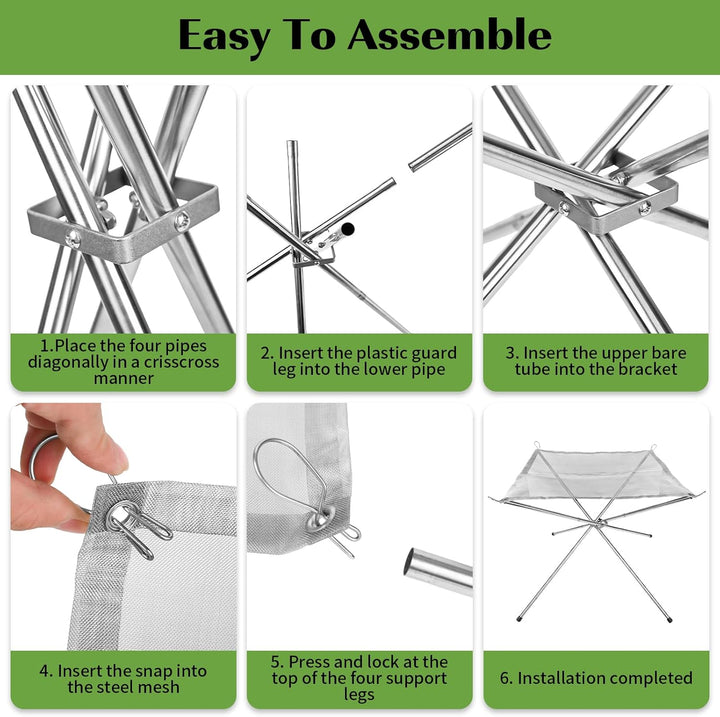 Easy To Assemble

1.Place the four pipes diagonally in a crisscross manner

2. Insert the plastic guard leg into the lower pipe

3. Insert the upper bare tube into the bracket

4. Insert the snap into the steel mesh

5. Press and lock at the top of the four support legs

6. Installation completed