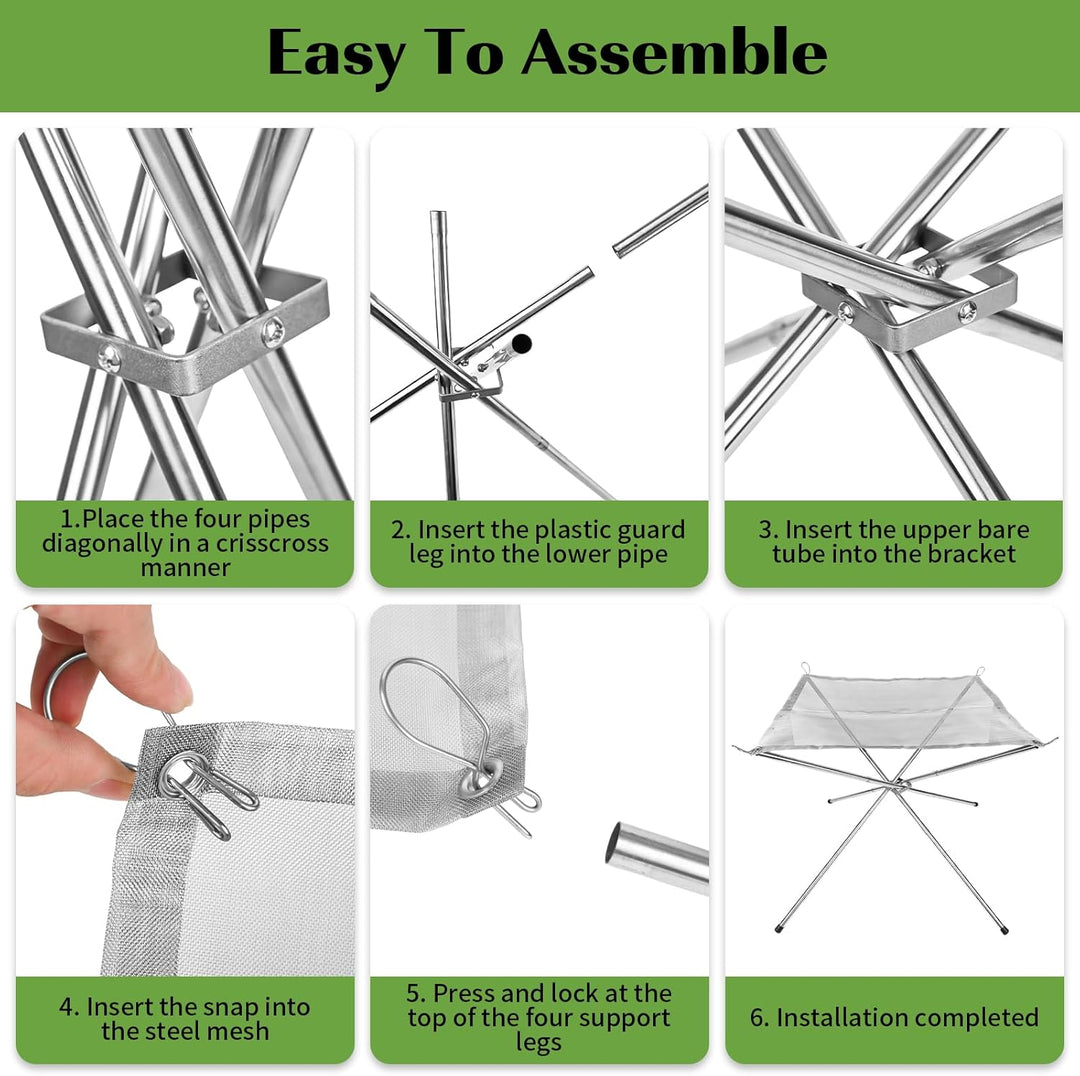 Easy To Assemble

1.Place the four pipes diagonally in a crisscross manner

2. Insert the plastic guard leg into the lower pipe

3. Insert the upper bare tube into the bracket

4. Insert the snap into the steel mesh

5. Press and lock at the top of the four support legs

6. Installation completed