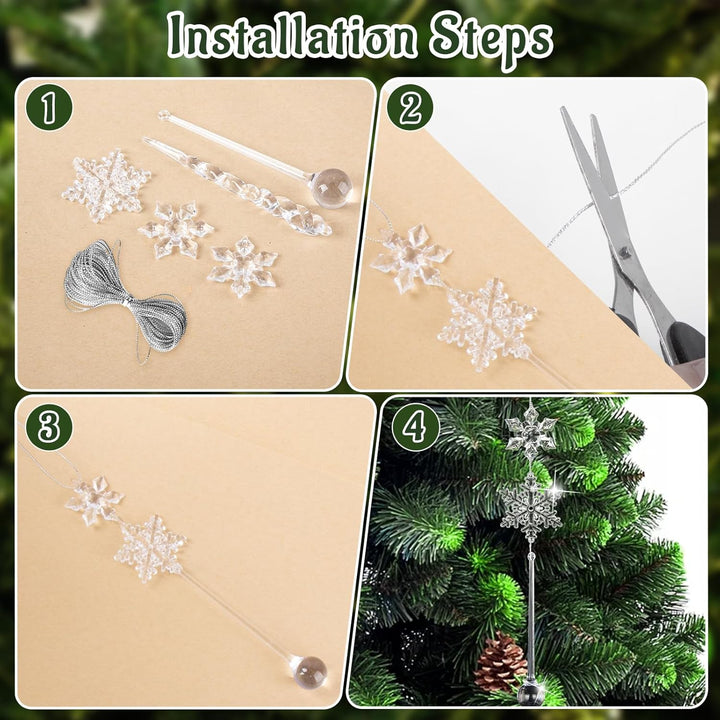 Installation Steps

1

2

3

4