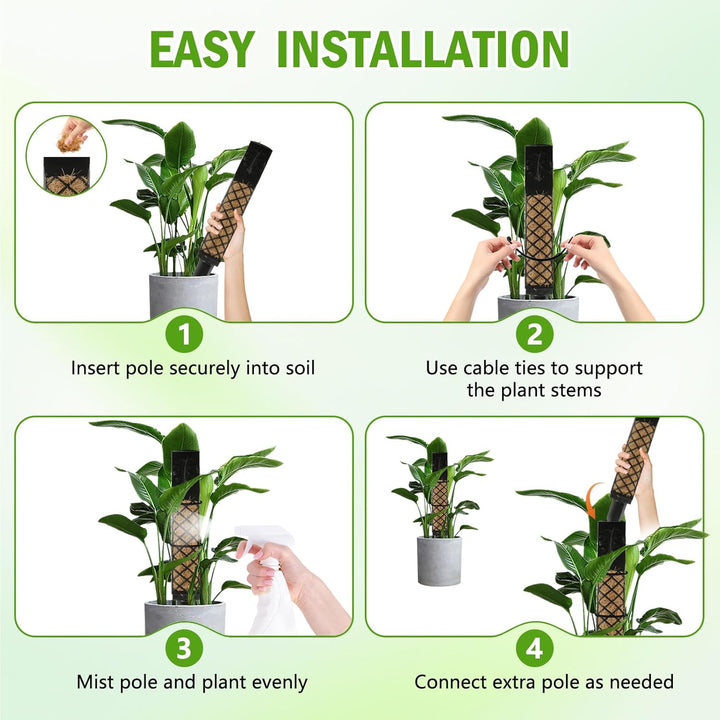 EASY INSTALLATION

1
Insert pole securely into soil

2
Use cable ties to support the plant stems

3
Mist pole and plant evenly

4
Connect extra pole as needed