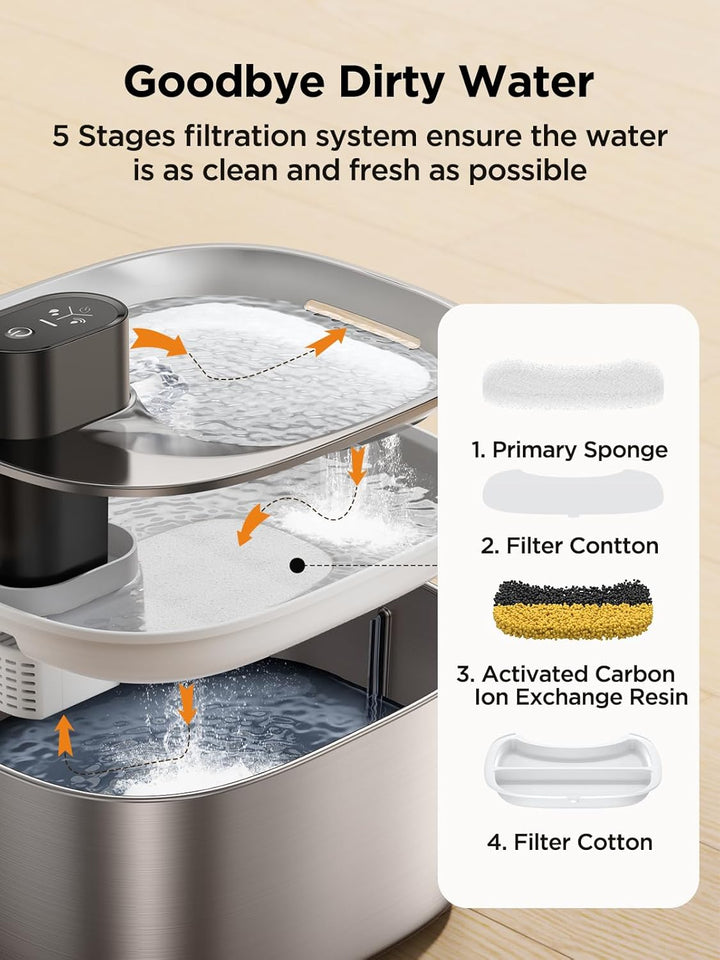 Goodbye Dirty Water

5 Stages filtration system ensure the water is as clean and fresh as possible

1. Primary Sponge

2. Filter Contton

3. Activated Carbon Ion Exchange Resin

4. Filter Cotton