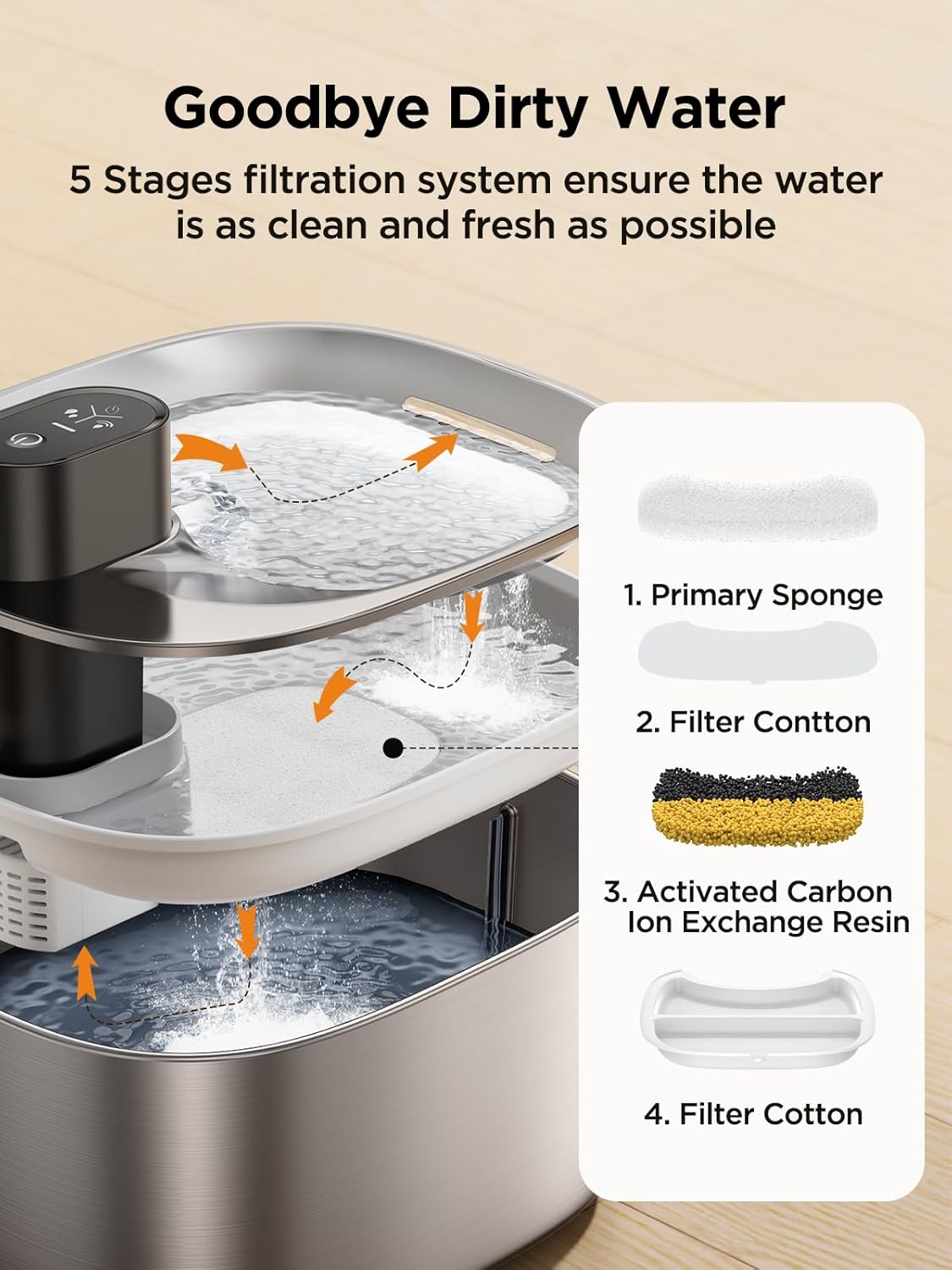 Goodbye Dirty Water

5 Stages filtration system ensure the water is as clean and fresh as possible

1. Primary Sponge

2. Filter Contton

3. Activated Carbon Ion Exchange Resin

4. Filter Cotton