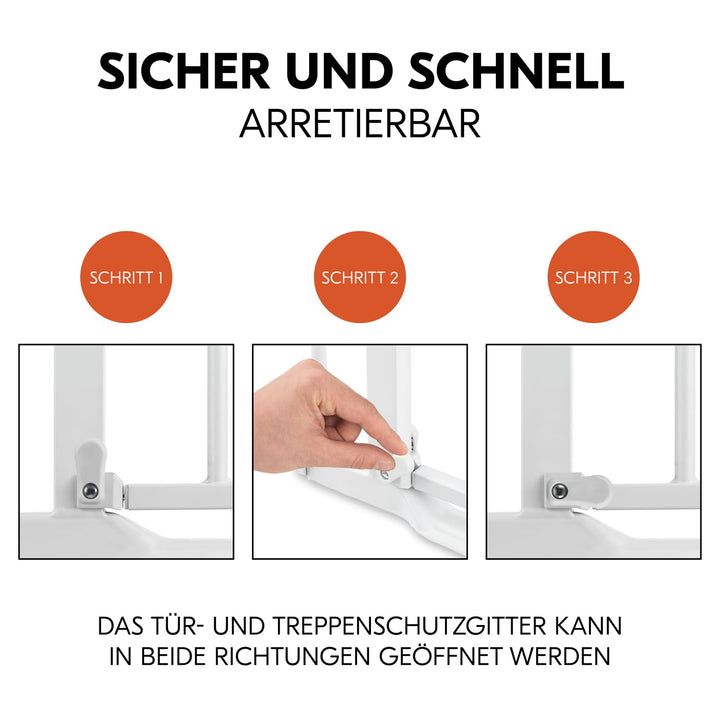 SICHER UND SCHNELL
ARRETIERBAR

SCHRITT 1

SCHRITT 2

SCHRITT 3

DAS TÜR- UND TREPPENSCHUTZGITTER KANN IN BEIDE RICHTUNGEN GEÖFFNET WERDEN