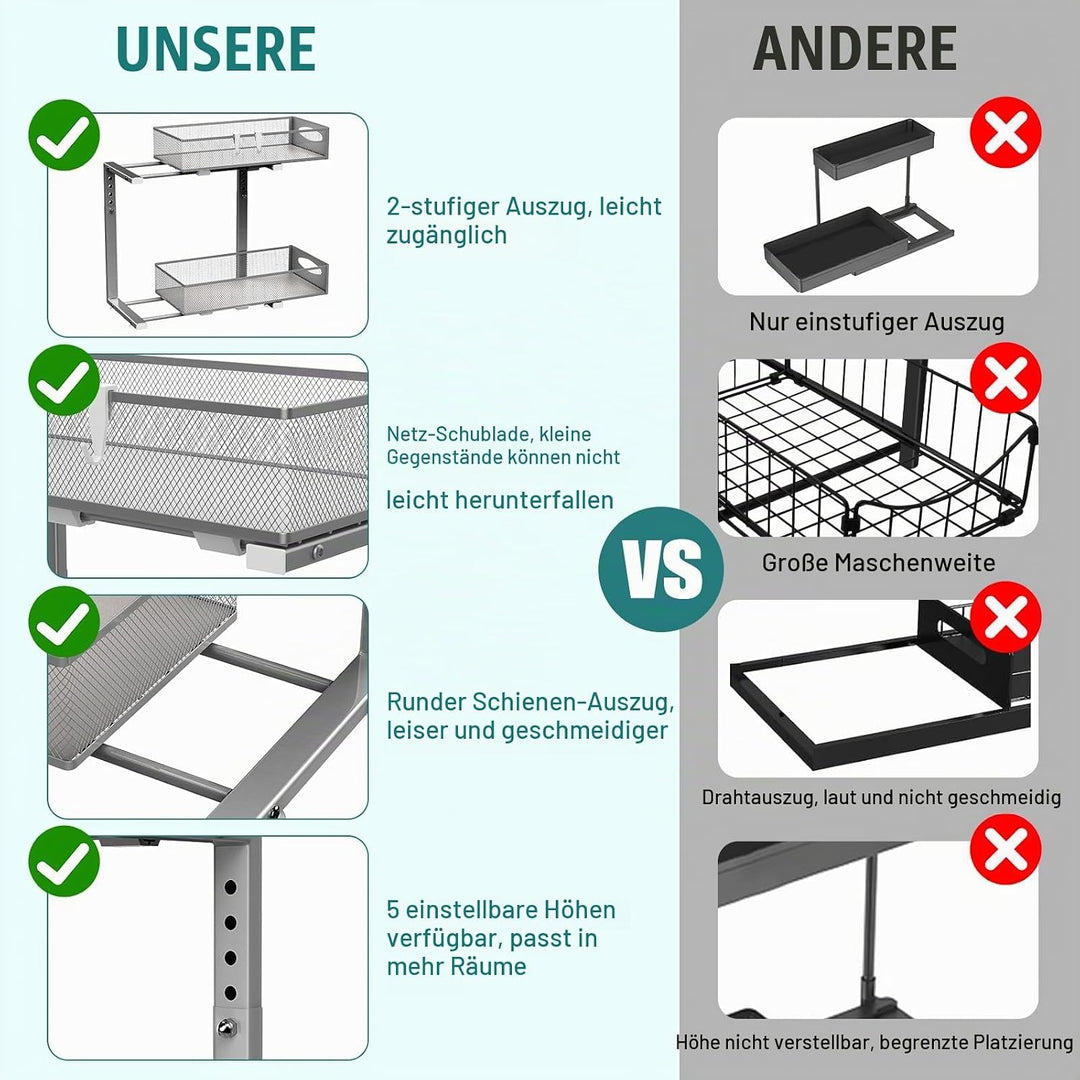 UNSERE

2-stufiger Auszug, leicht zugänglich

Netz-Schublade, kleine Gegenstände können nicht

leicht herunterfallen

Runder Schienen-Auszug, leiser und geschmeidiger

5 einstellbare Höhen verfügbar, passt in mehr Räume

VS

ANDERE

Nur einstufiger Auszug

Große Maschenweite

Drahtauszug, laut und nicht geschmeidig

Höhe nicht verstellbar, begrenzte Platzierung