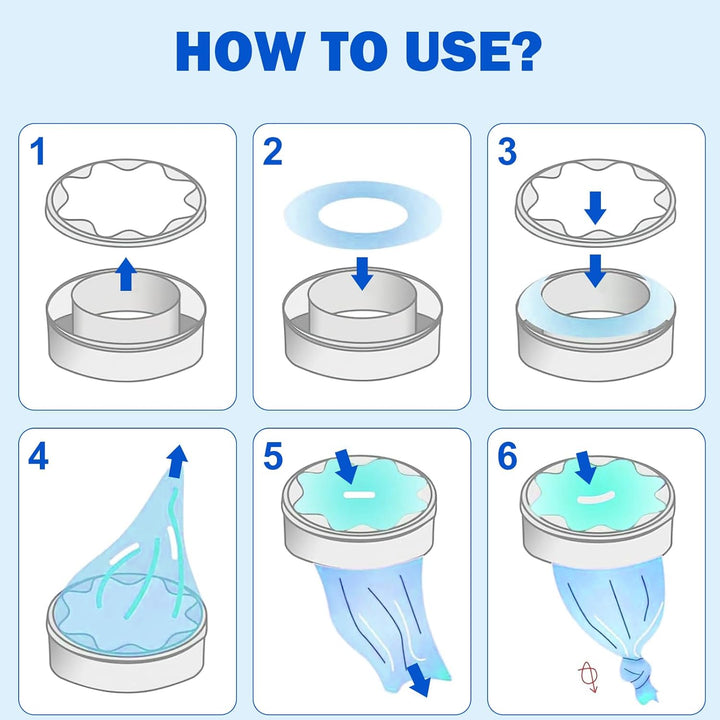 HOW TO USE?

1

2

3

4

5

6