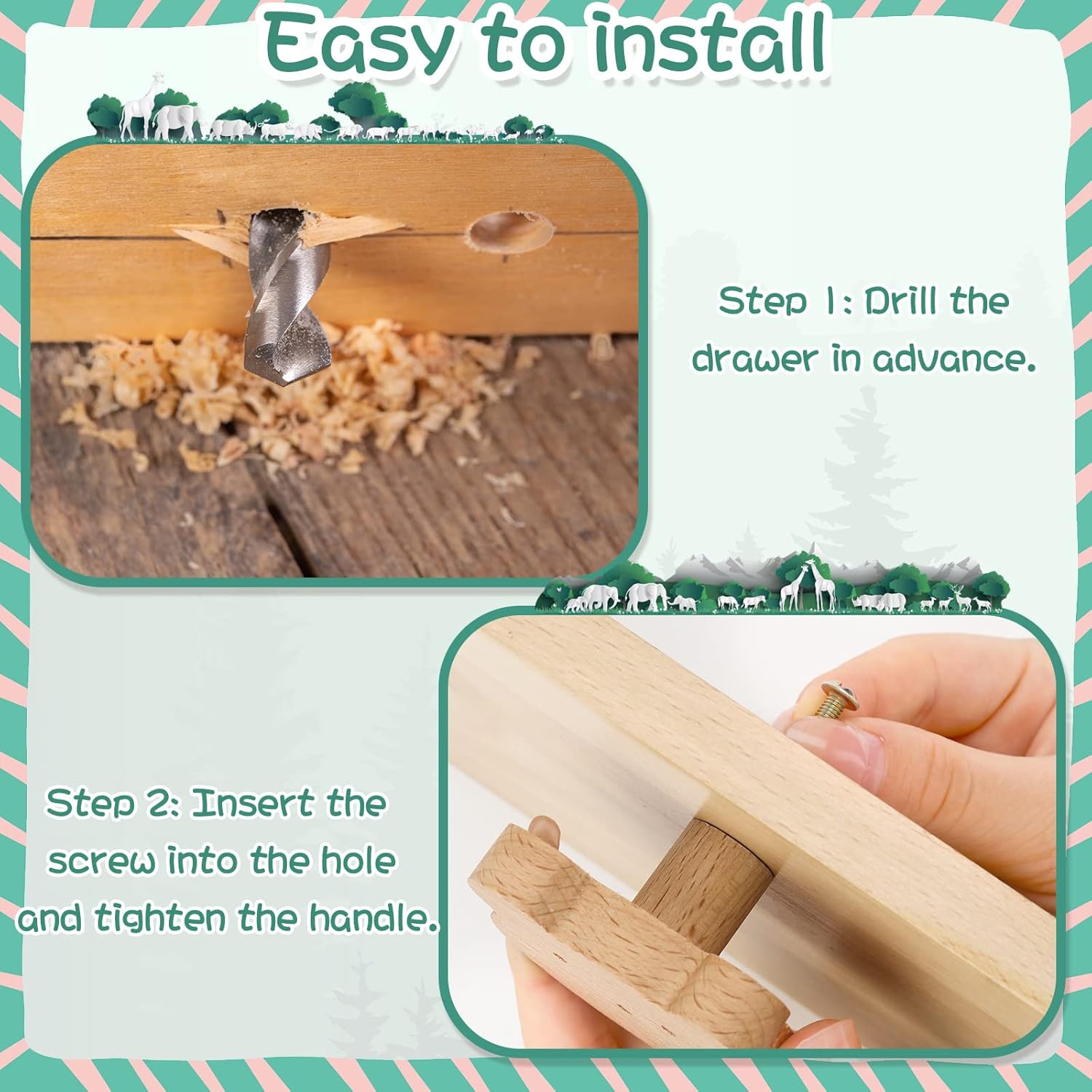 Easy to install

Step 1: Drill the drawer in advance.

Step 2: Insert the screw into the hole and tighten the handle.