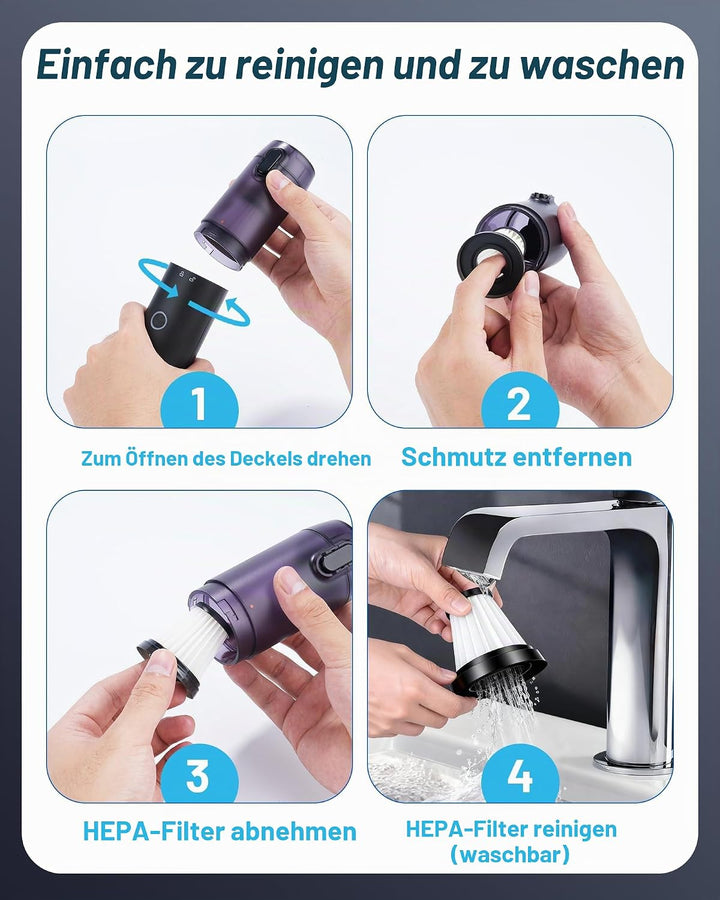 Einfach zu reinigen und zu waschen

1

Zum Öffnen des Deckels drehen

2

Schmutz entfernen

3

HEPA-Filter abnehmen

4

HEPA-Filter reinigen (waschbar)