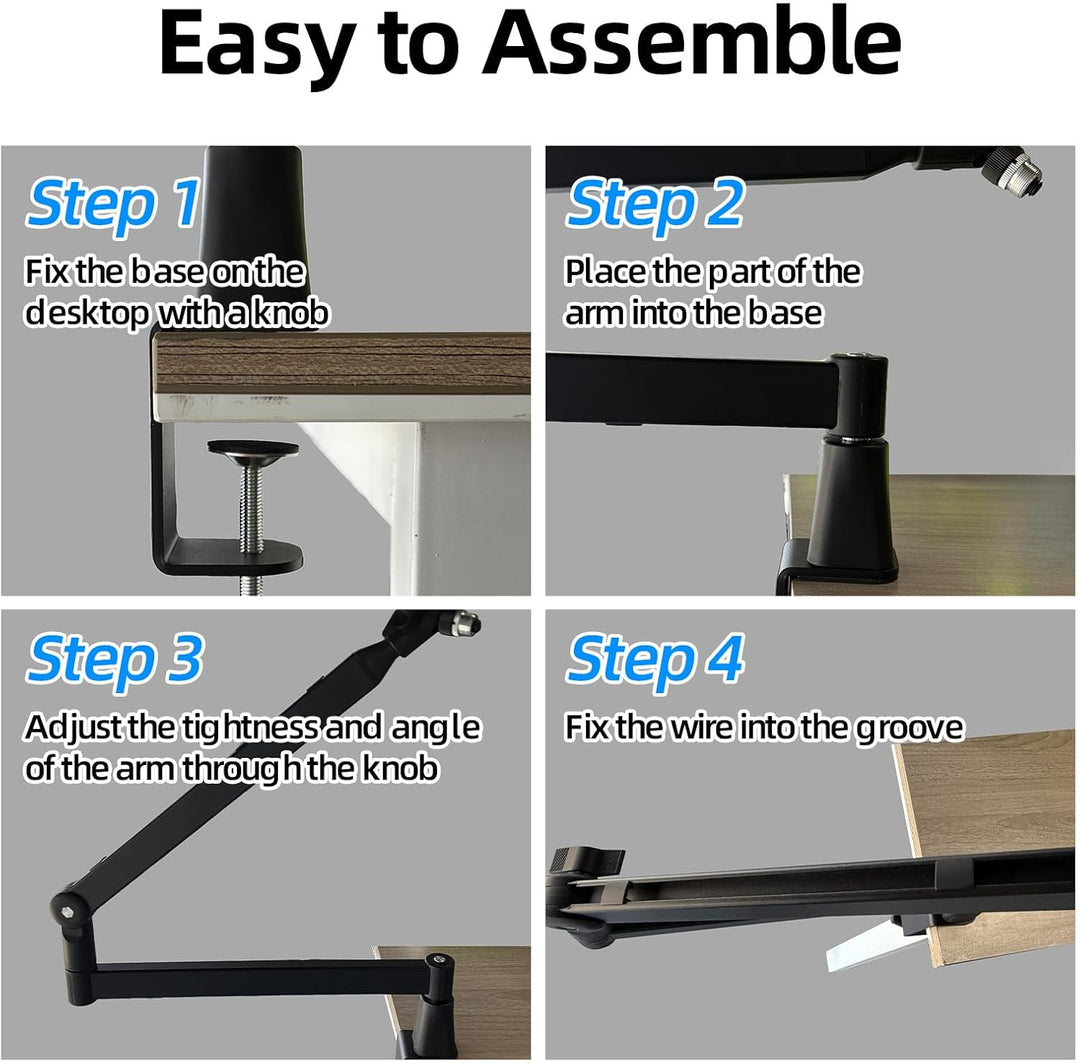 Easy to Assemble

Step 1

Fix the base on the desktop with a knob

Step 2

Place the part of the arm into the base

Step 3

Adjust the tightness and angle of the arm through the knob

Step 4

Fix the wire into the groove