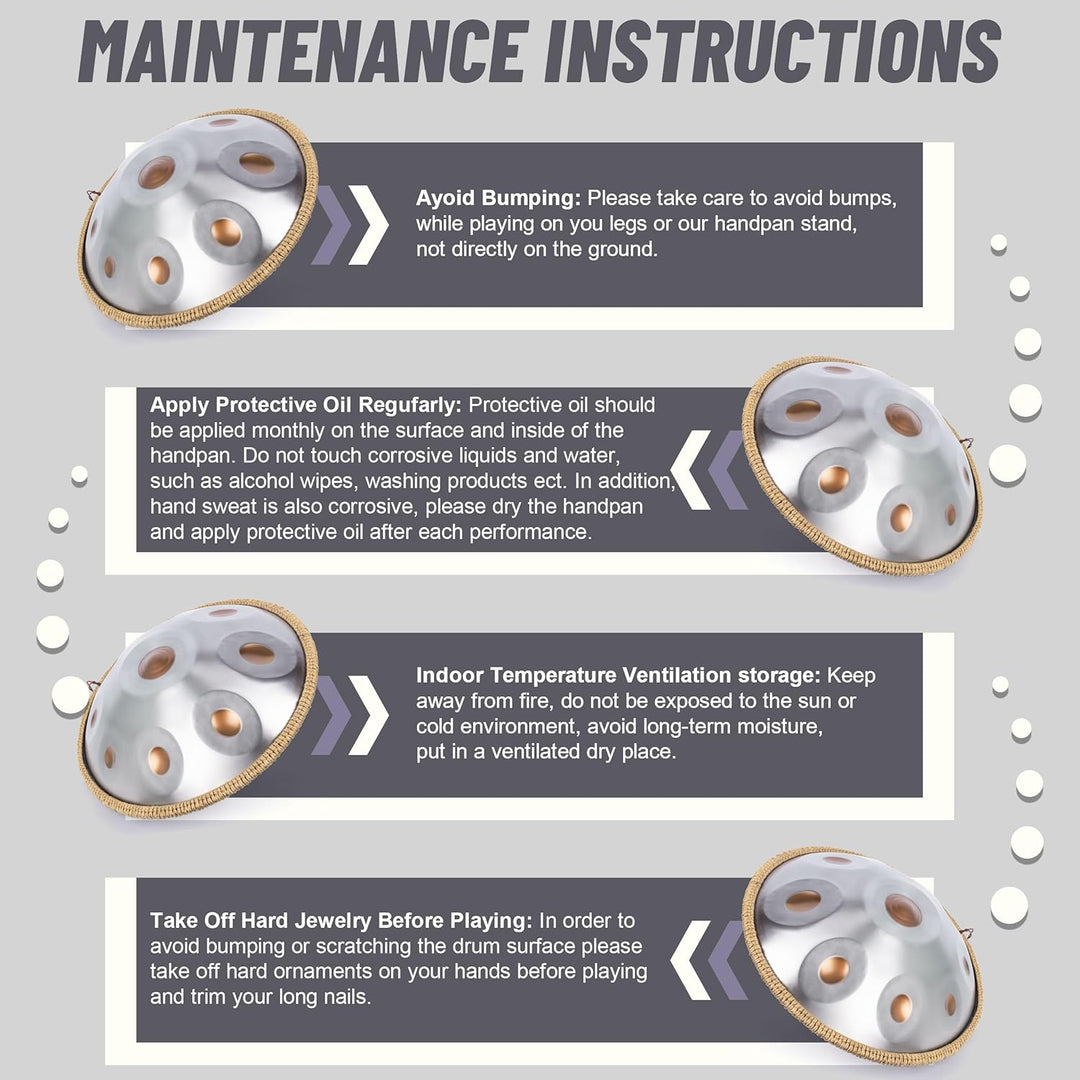 MAINTENANCE INSTRUCTIONS

Ayoid Bumping: Please take care to avoid bumps, while playing on you legs or our handpan stand, not directly on the ground.

Apply Protective Oil Regufarly: Protective oil should be applied monthly on the surface and inside of the handpan. Do not touch corrosive liquids and water, such as alcohol wipes, washing products ect. In addition, hand sweat is also corrosive, please dry the handpan and apply protective oil after each performance.

Indoor Temperature Ventilation storage: Keep away from fire, do not be exposed to the sun or cold environment, avoid long-term moisture, put in a ventilated dry place.

Take Off Hard Jewelry Before Playing: In order to avoid bumping or scratching the drum surface please take off hard ornaments on your hands before playing and trim your long nails.