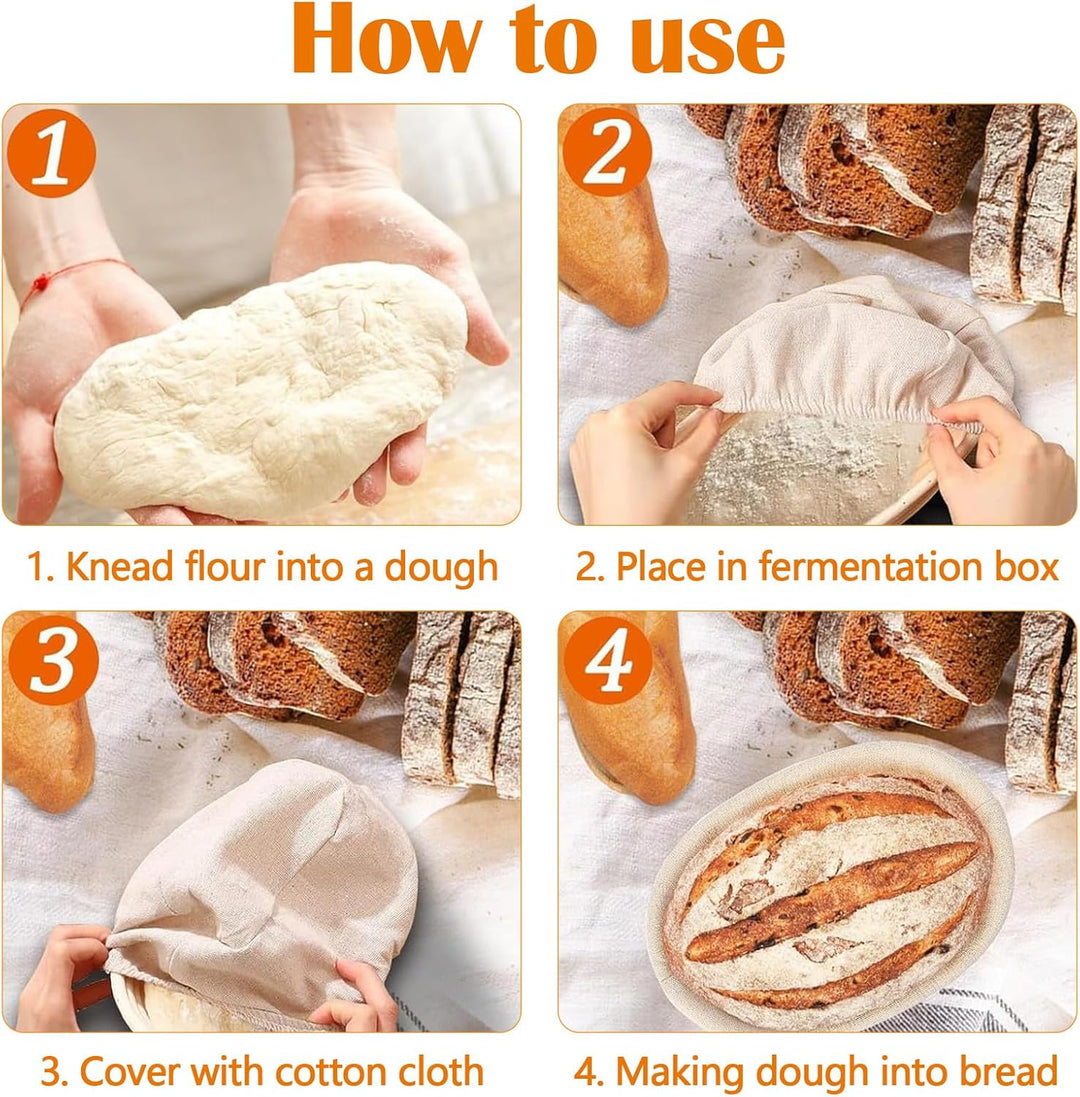 How to use

1

1. Knead flour into a dough

2

2. Place in fermentation box

3

3. Cover with cotton cloth

4

4. Making dough into bread