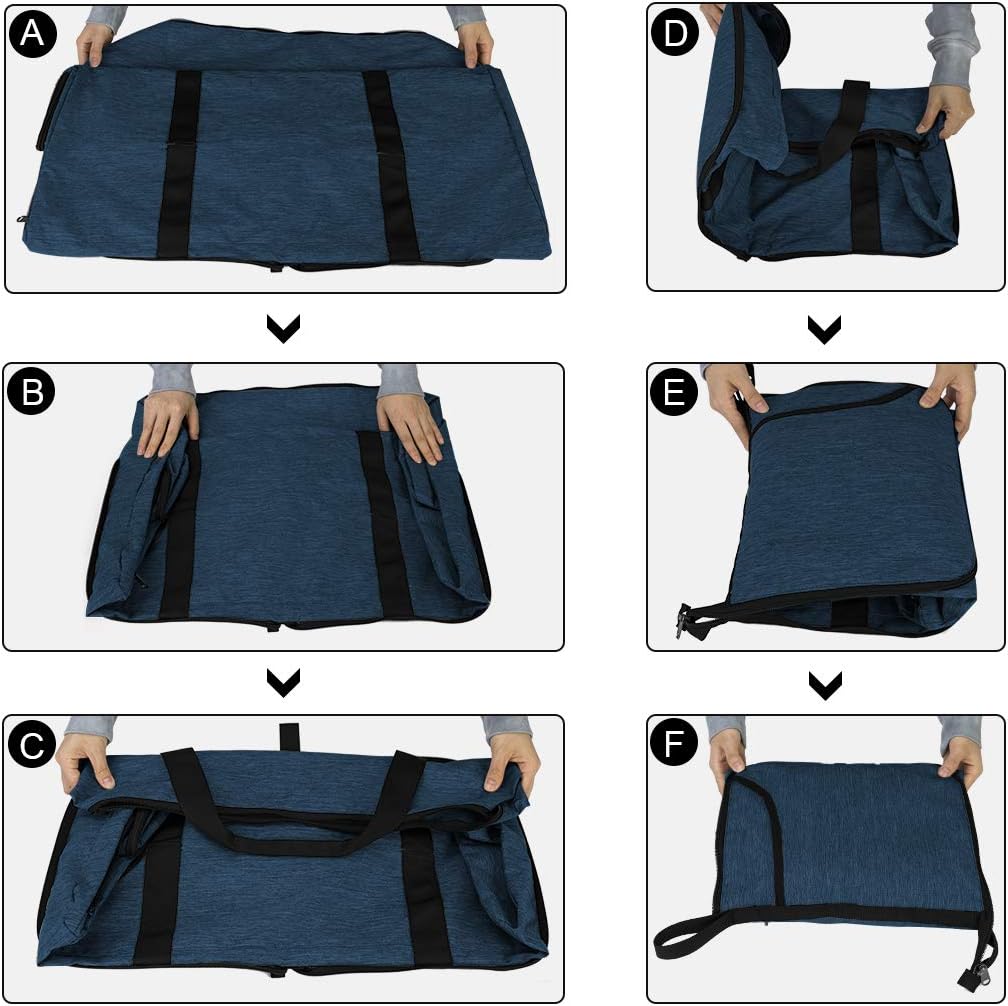 A

B

C

D

E

F