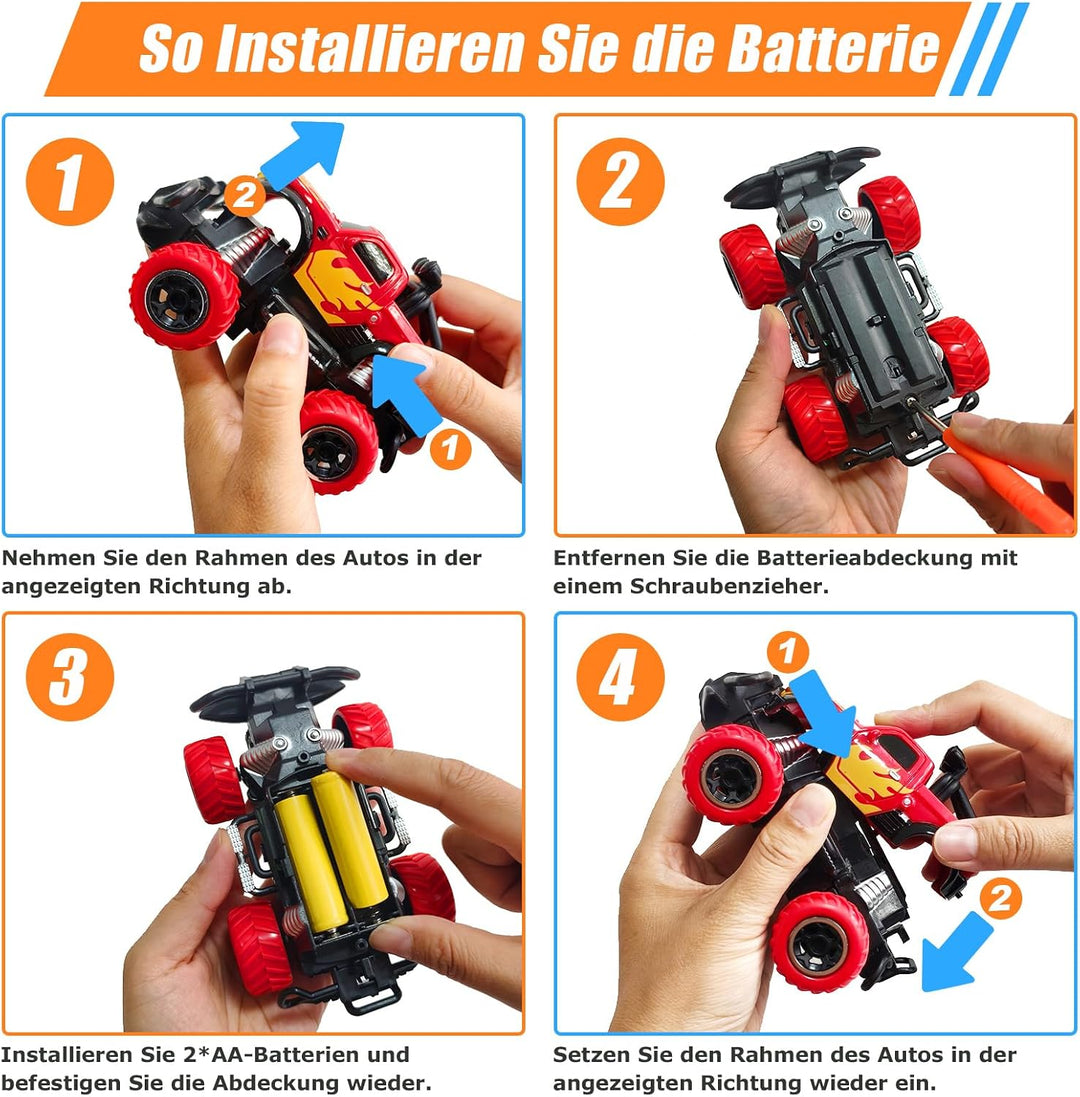 So Installieren Sie die Batterie

1

2

1

Nehmen Sie den Rahmen des Autos in der angezeigten Richtung ab.

2

Entfernen Sie die Batterieabdeckung mit einem Schraubenzieher.

3

Installieren Sie 2*AA-Batterien und befestigen Sie die Abdeckung wieder.

4

1

2

Setzen Sie den Rahmen des Autos in der angezeigten Richtung wieder ein.