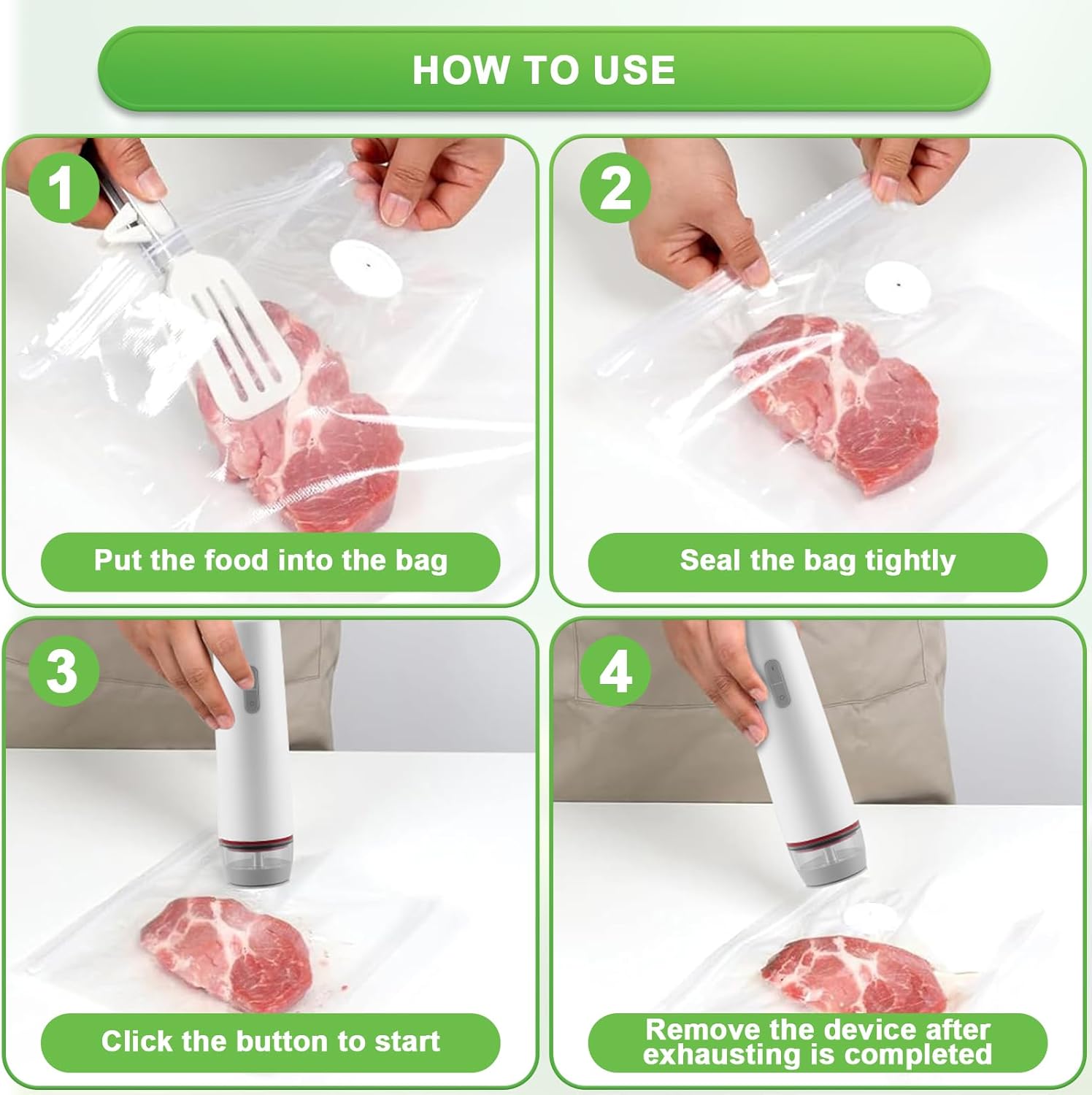 HOW TO USE

1

Put the food into the bag

2

Seal the bag tightly

3

Click the button to start

4

Remove the device after exhausting is completed