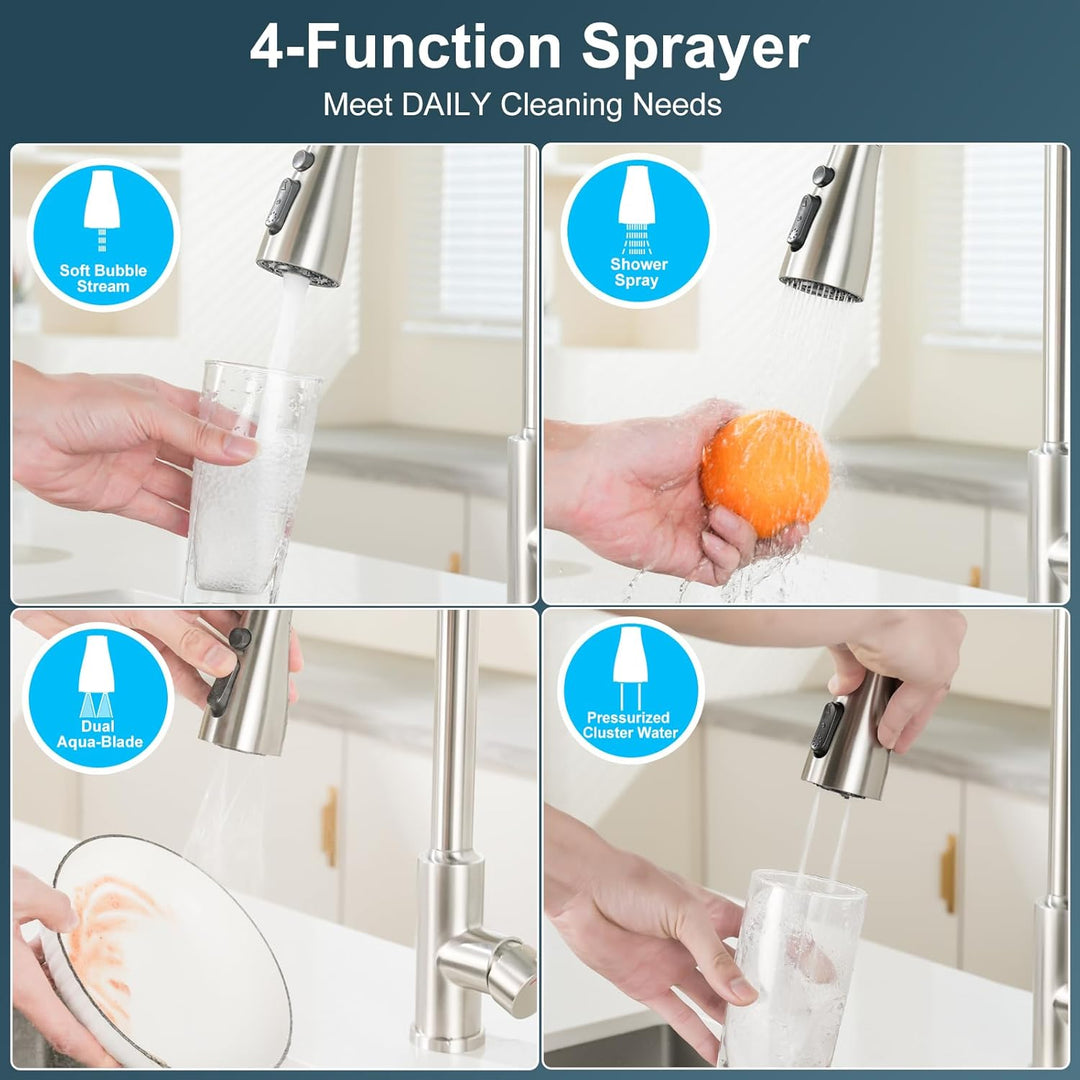 4-Function Sprayer
Meet DAILY Cleaning Needs

Soft Bubble Stream

Shower Spray

Dual Aqua-Blade

Pressurized Cluster Water