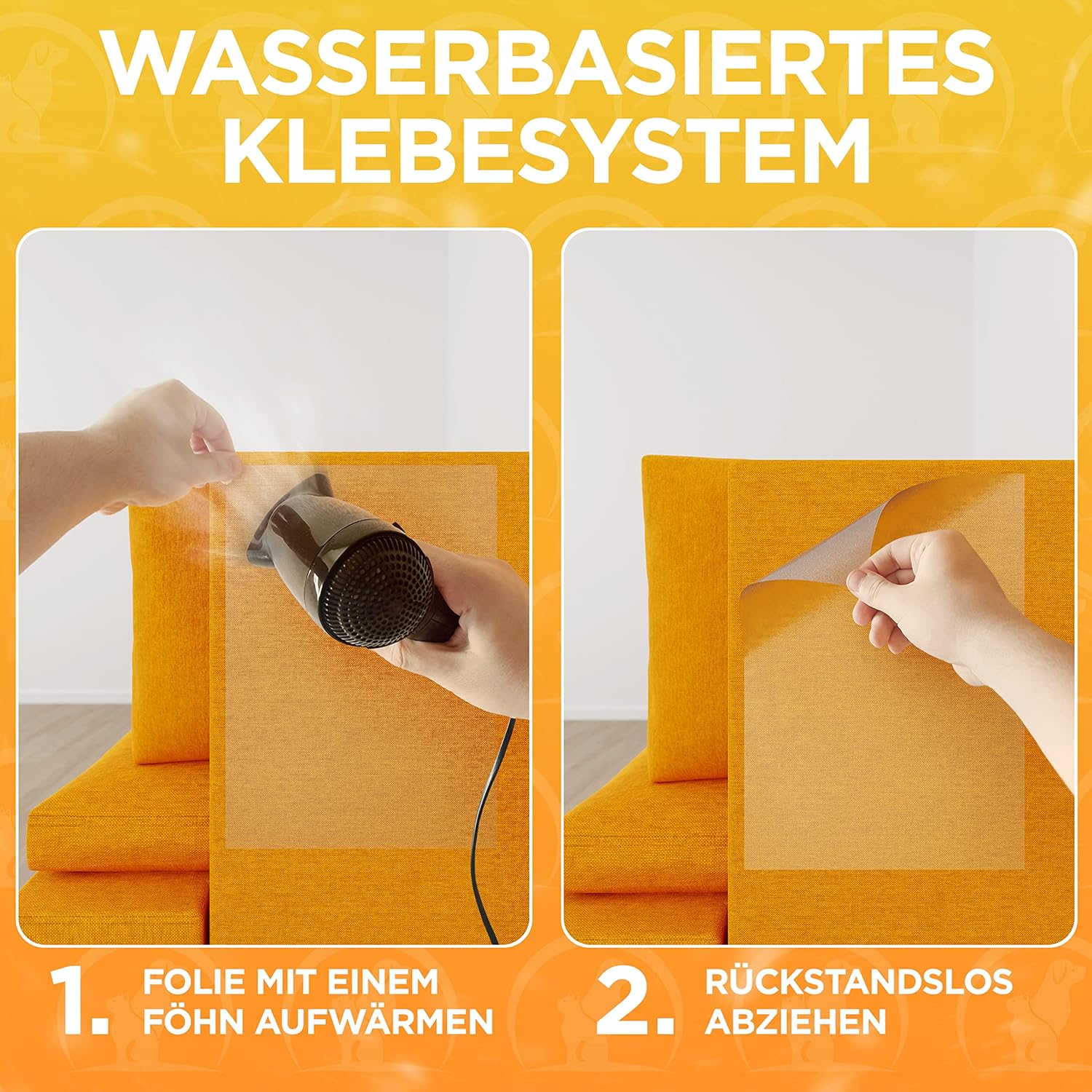 WASSERBASIERTES KLEBESYSTEM

1. FOLIE MIT EINEM FÖHN AUFWÄRMEN

2. RÜCKSTANDSLOS ABZIEHEN