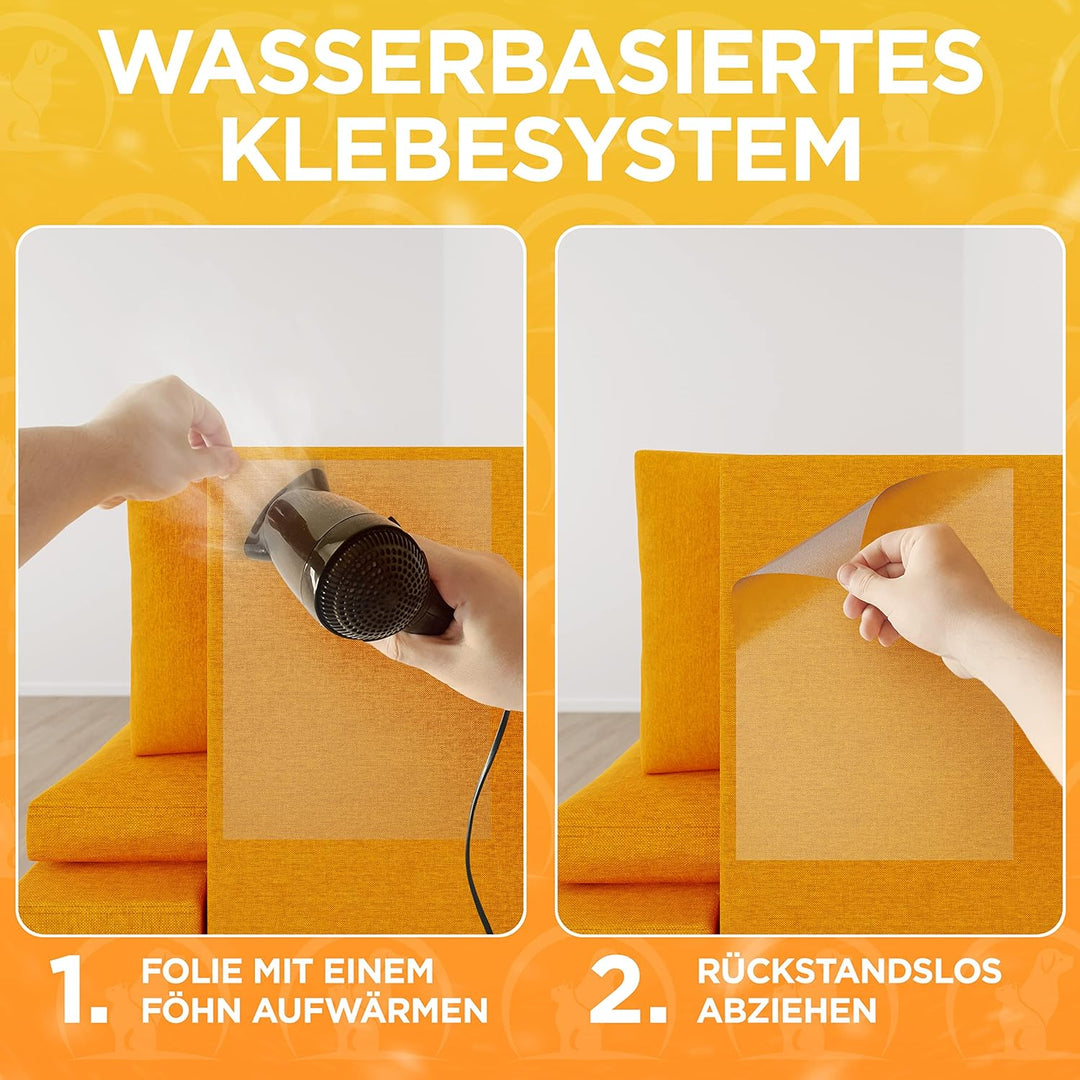 WASSERBASIERTES KLEBESYSTEM

1. FOLIE MIT EINEM FÖHN AUFWÄRMEN

2. RÜCKSTANDSLOS ABZIEHEN