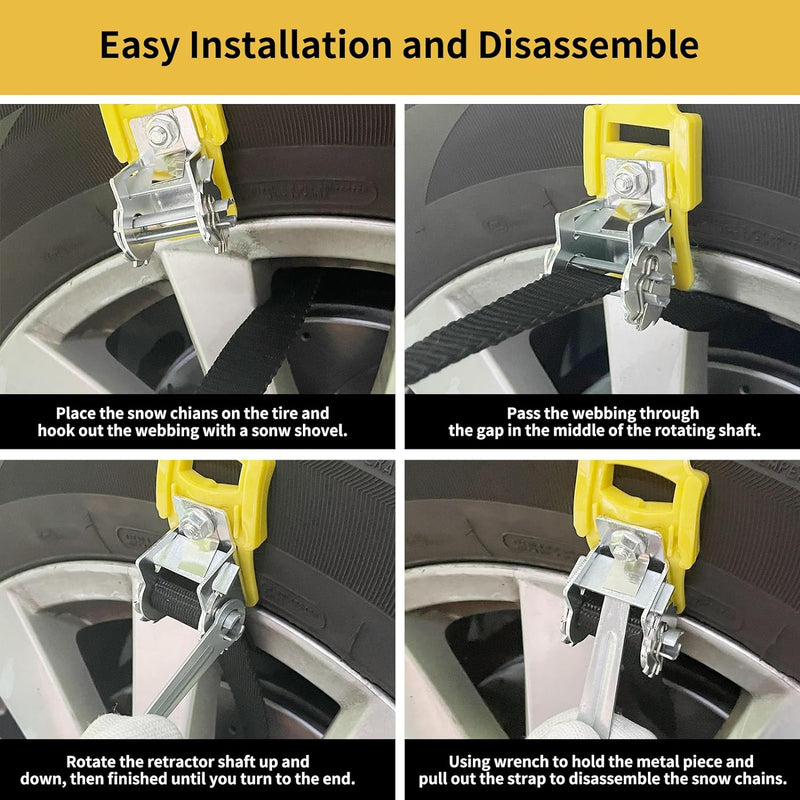 Easy Installation and Disassemble

Place the snow chians on the tire and hook out the webbing with a sonw shovel.

Pass the webbing through the gap in the middle of the rotating shaft.

Rotate the retractor shaft up and down, then finished until you turn to the end.

Using wrench to hold the metal piece and pull out the strap to disassemble the snow chains.