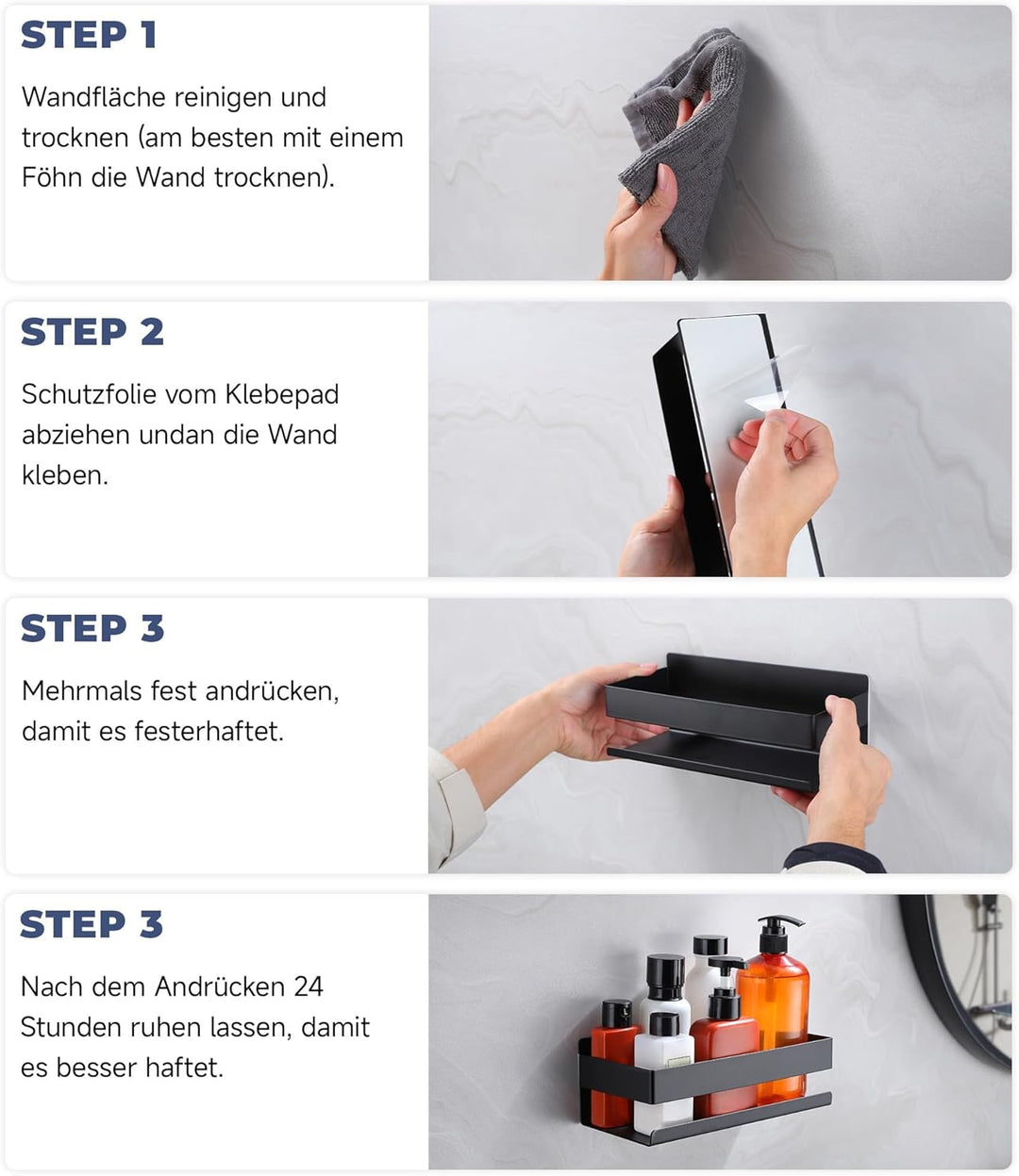 STEP 1

Wandfläche reinigen und trocknen (am besten mit einem Föhn die Wand trocknen).

STEP 2

Schutzfolie vom Klebepad abziehen undan die Wand kleben.

STEP 3

Mehrmals fest andrücken, damit es festerhaftet.

STEP 3

Nach dem Andrücken 24 Stunden ruhen lassen, damit es besser haftet.