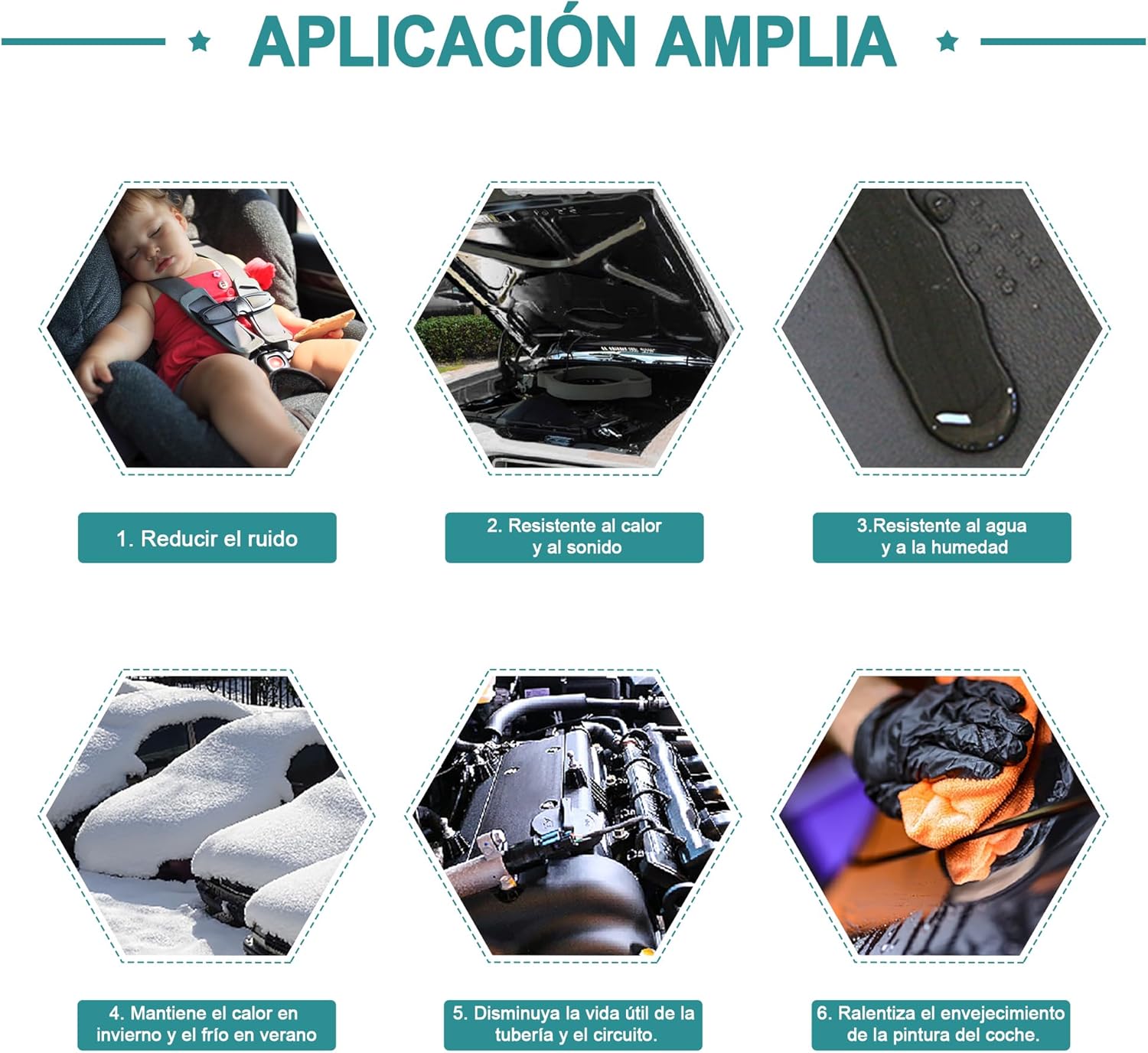 APLICACIÓN AMPLIA

1. Reducir el ruido

2. Resistente al calor y al sonido

3.Resistente al agua y a la humedad

4. Mantiene el calor en invierno y el frío en verano

5. Disminuya la vida útil de la tubería y el circuito.

6. Ralentiza el envejecimiento de la pintura del coche.