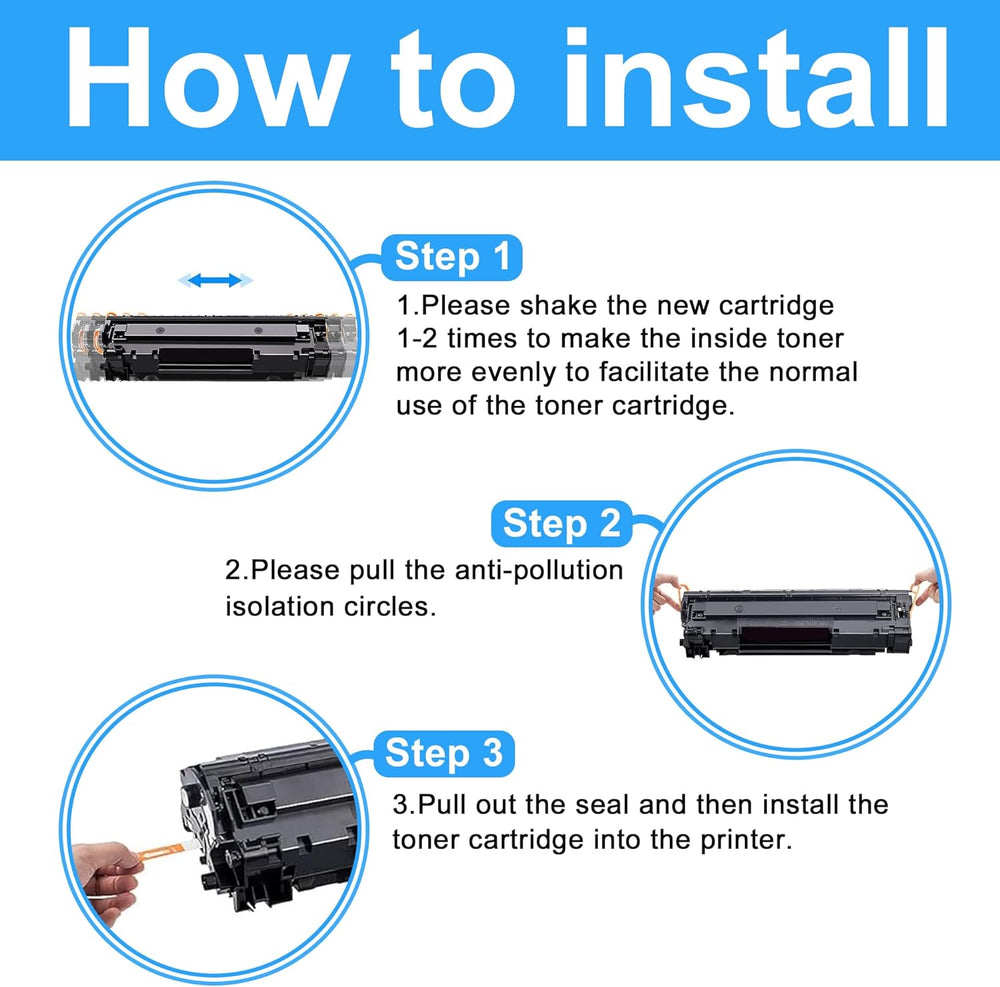 How to install

Step 1

1.Please shake the new cartridge 1-2 times to make the inside toner more evenly to facilitate the normal use of the toner cartridge.

Step 2

2.Please pull the anti-pollution isolation circles.

Step 3

3.Pull out the seal and then install the toner cartridge into the printer.