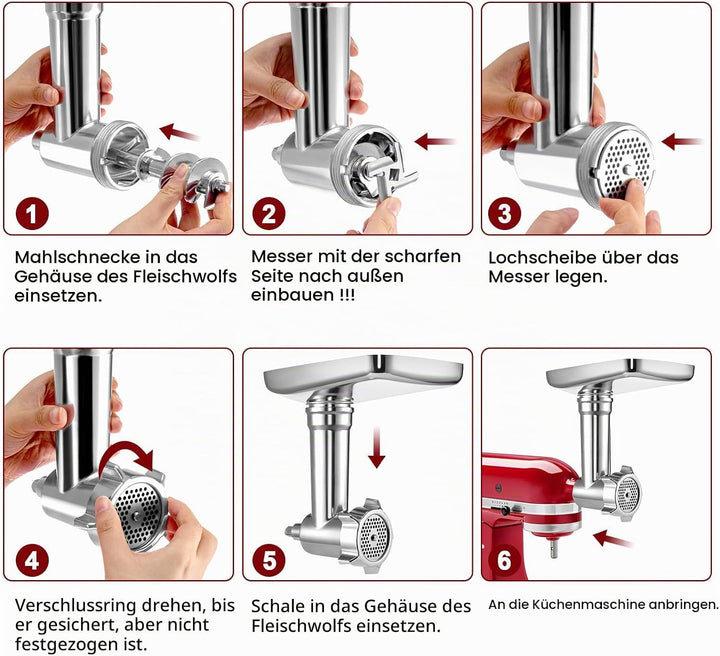 1

Mahlschnecke in das Gehäuse des Fleischwolfs einsetzen.

2

Messer mit der scharfen Seite nach außen einbauen !!!

3

Lochscheibe über das Messer legen.

4

Verschlussring drehen, bis er gesichert, aber nicht festgezogen ist.

5

Schale in das Gehäuse des Fleischwolfs einsetzen.

6

An die Küchenmaschine anbringen.