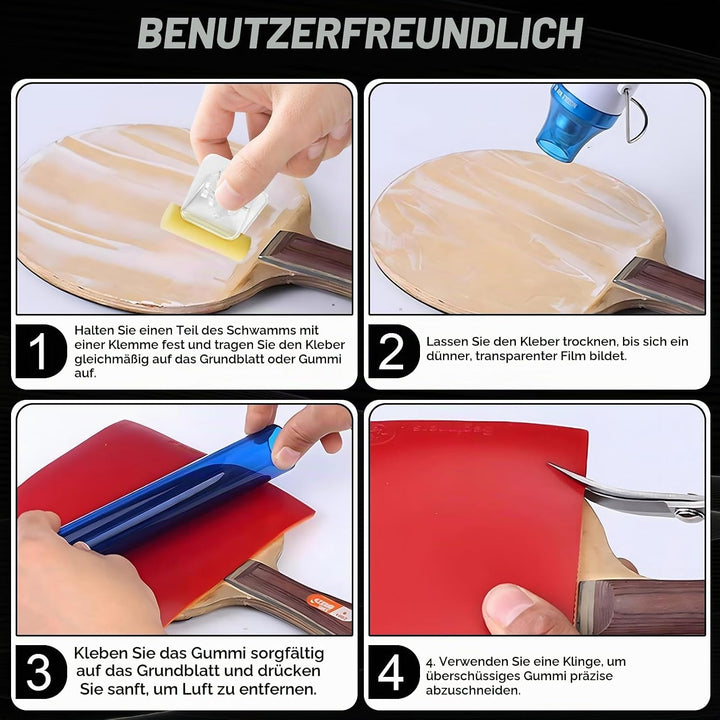 BENUTZERFREUNDLICH

1

Halten Sie einen Teil des Schwamms mit einer Klemme fest und tragen Sie den Kleber gleichmäßig auf das Grundblatt oder Gummi auf.

2

Lassen Sie den Kleber trocknen, bis sich ein dünner, transparenter Film bildet.

3

Kleben Sie das Gummi sorgfältig auf das Grundblatt und drücken Sie sanft, um Luft zu entfernen.

4

4. Verwenden Sie eine Klinge, um überschüssiges Gummi präzise abzuschneiden.