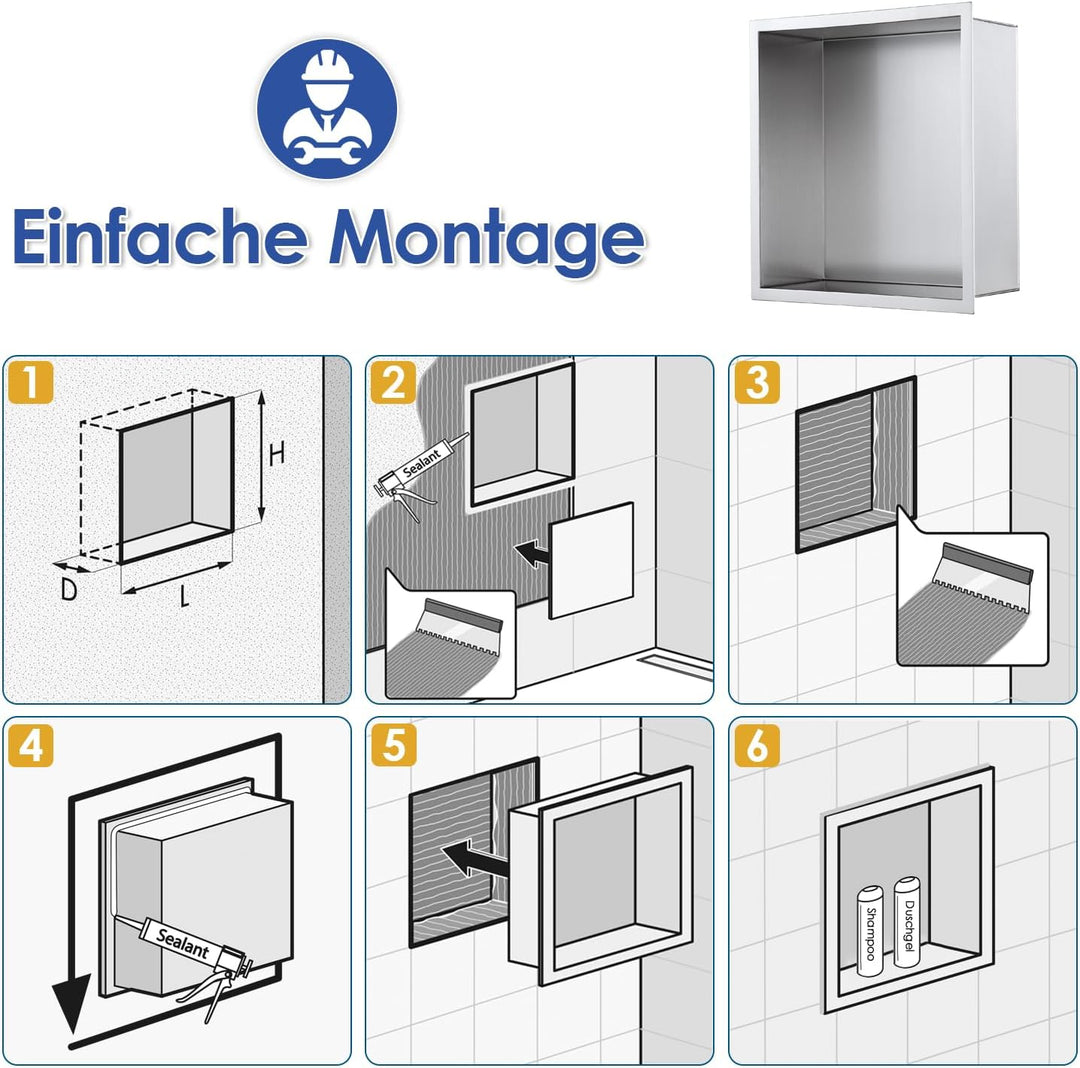 Einfache Montage

1
H
D
L

2
Sealant

3

4
Sealant

5

6
Shampoo
Duschgel