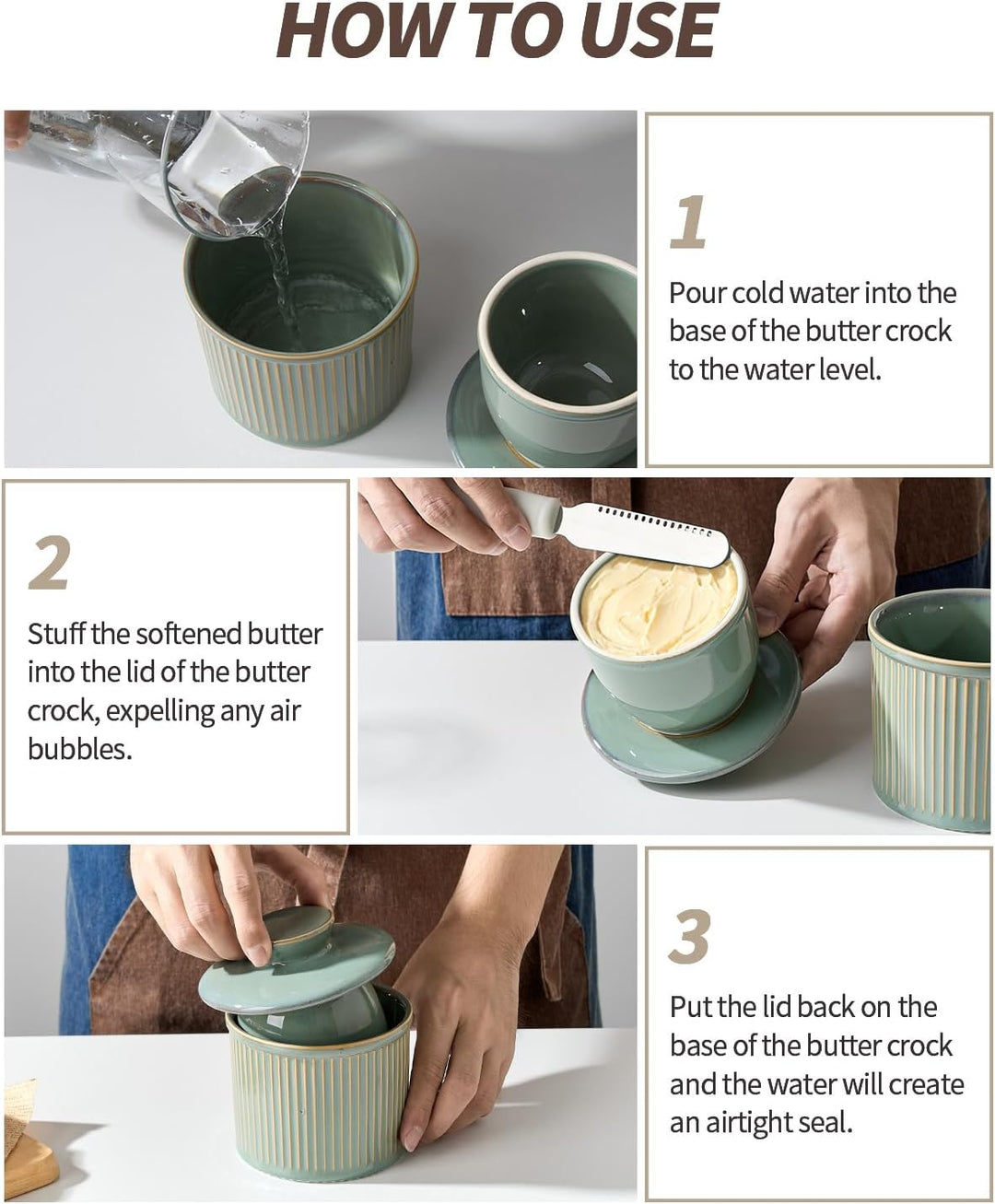 HOW TO USE

1

Pour cold water into the base of the butter crock to the water level.

2

Stuff the softened butter into the lid of the butter crock, expelling any air bubbles.

3

Put the lid back on the base of the butter crock and the water will create an airtight seal.