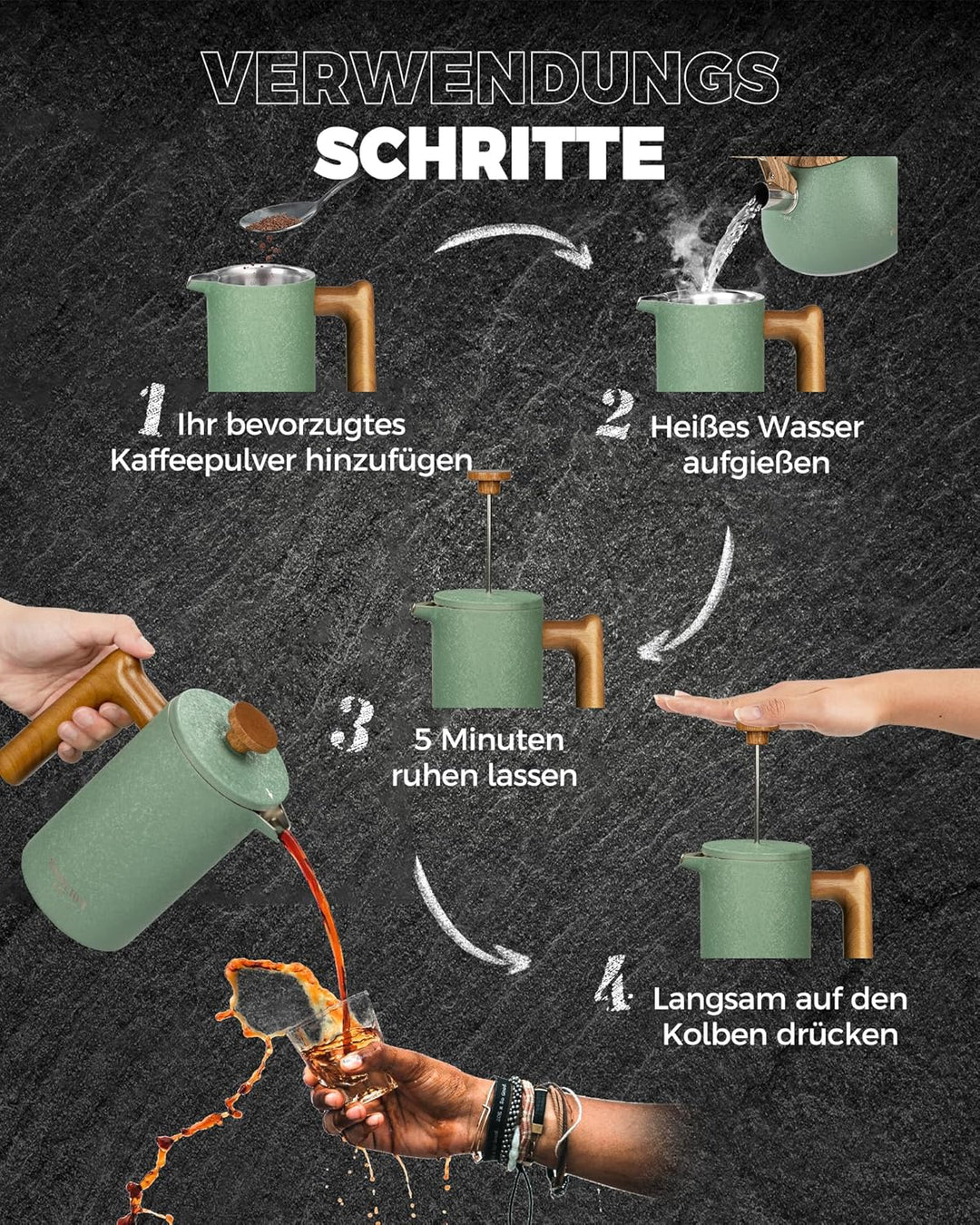 VERWENDUNGS
SCHRITTE

1 Ihr bevorzugtes Kaffeepulver hinzufügen

2 Heißes Wasser aufgießen

3 5 Minuten ruhen lassen

4 Langsam auf den Kolben drücken