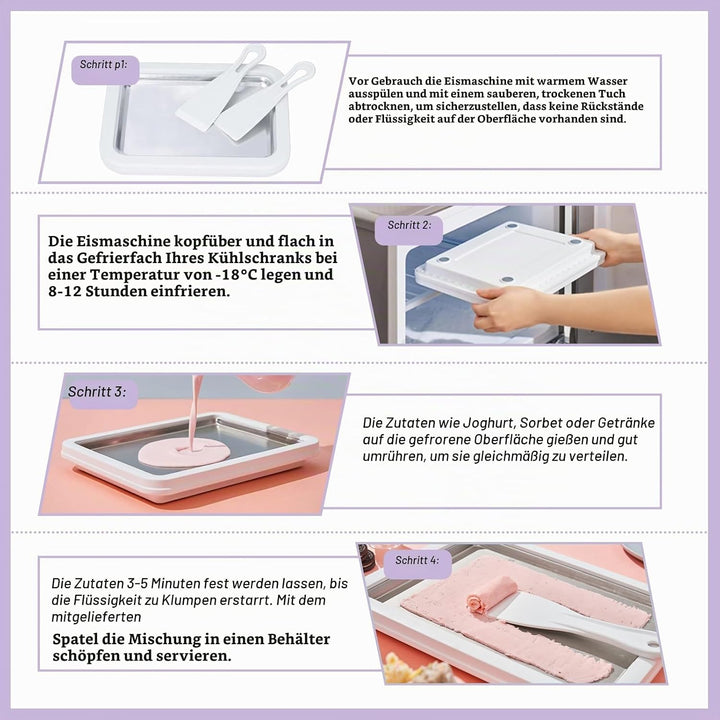 Schritt p1:

Vor Gebrauch die Eismaschine mit warmem Wasser ausspülen und mit einem sauberen, trockenen Tuch abtrocknen, um sicherzustellen, dass keine Rückstände oder Flüssigkeit auf der Oberfläche vorhanden sind.

Die Eismaschine kopfüber und flach in das Gefrierfach Ihres Kühlschranks bei einer Temperatur von -18°C legen und 8-12 Stunden einfrieren.

Schritt 2:

Schritt 3:

Die Zutaten wie Joghurt, Sorbet oder Getränke auf die gefrorene Oberfläche gießen und gut umrühren, um sie gleichmäßig zu verteilen.

Die Zutaten 3-5 Minuten fest werden lassen, bis die Flüssigkeit zu Klumpen erstarrt. Mit dem mitgelieferten

Spatel die Mischung in einen Behälter schöpfen und servieren.

Schritt 4: