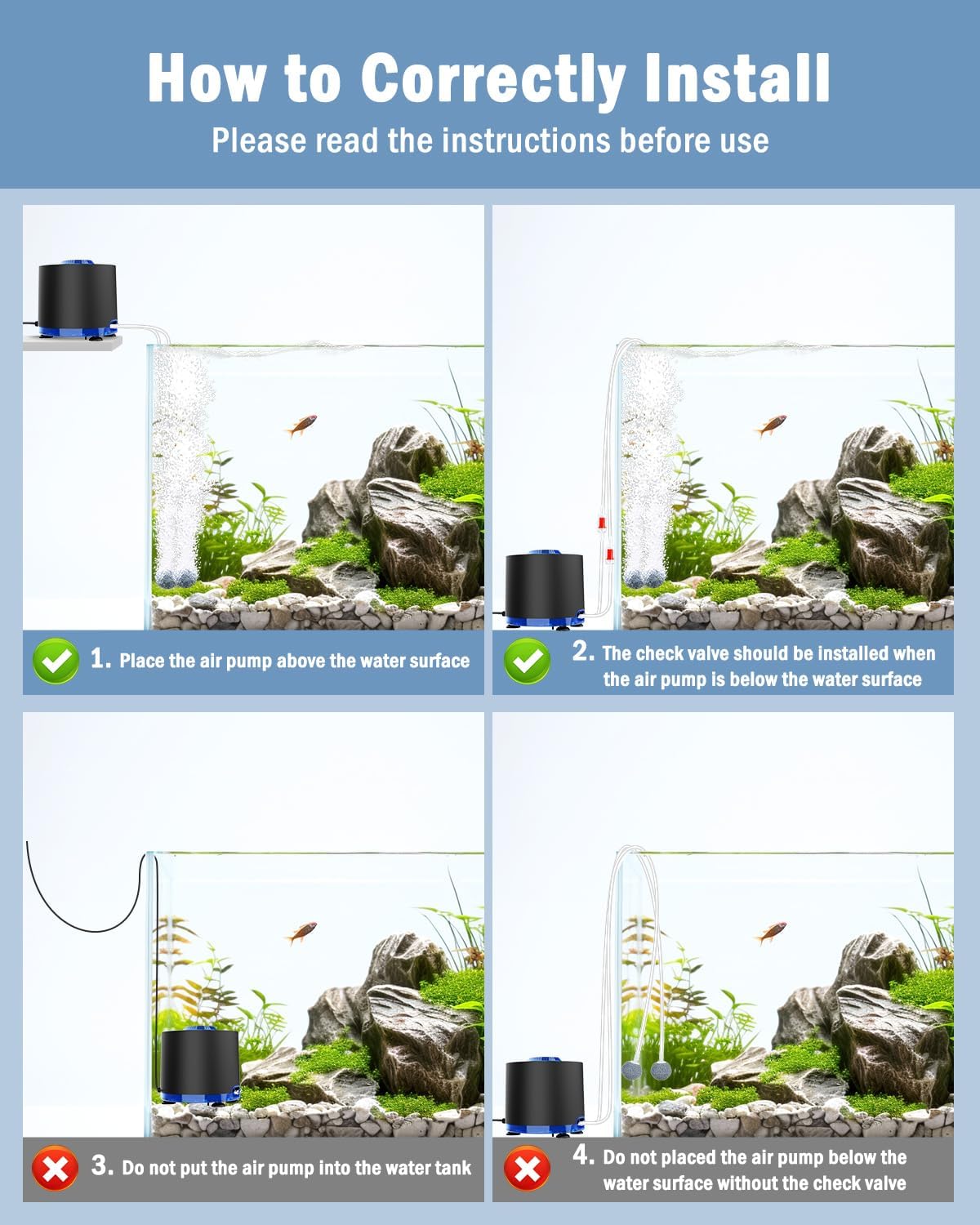 How to Correctly Install
Please read the instructions before use

1. Place the air pump above the water surface

2. The check valve should be installed when the air pump is below the water surface

3. Do not put the air pump into the water tank

4. Do not placed the air pump below the water surface without the check valve