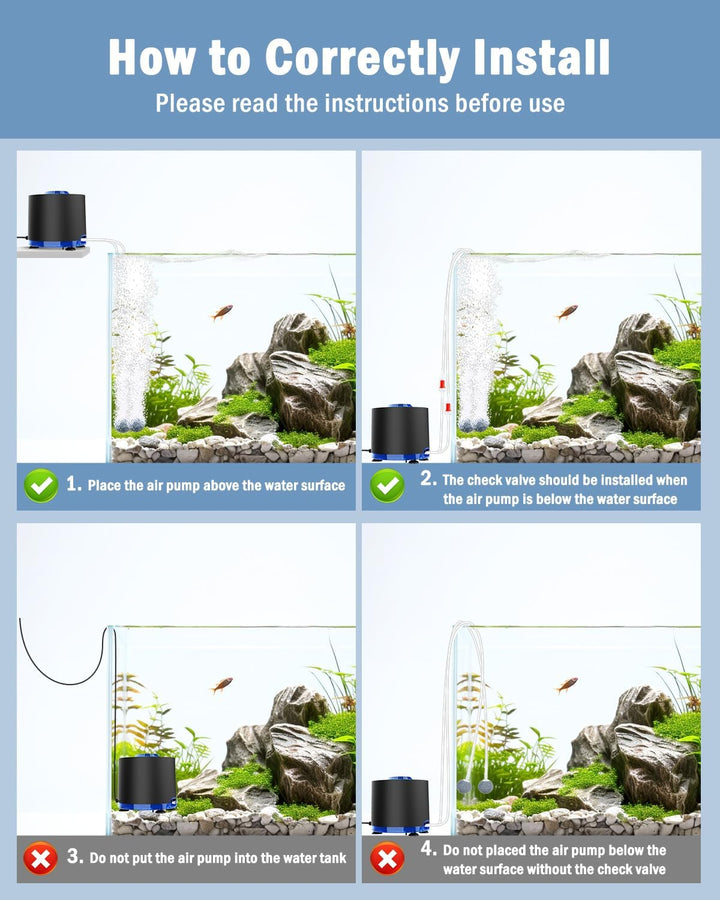 How to Correctly Install

Please read the instructions before use

1. Place the air pump above the water surface

2. The check valve should be installed when the air pump is below the water surface

3. Do not put the air pump into the water tank

4. Do not placed the air pump below the water surface without the check valve