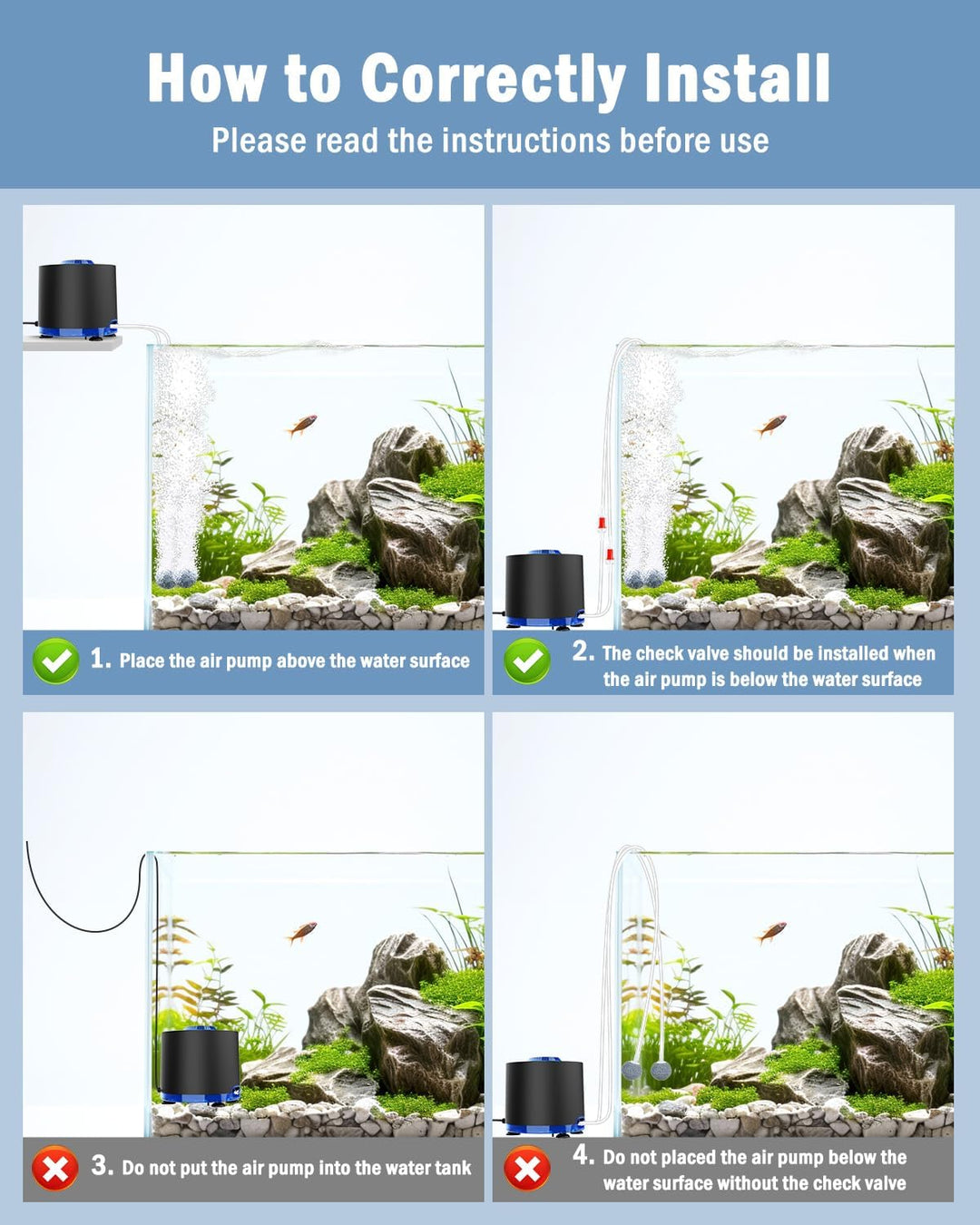 How to Correctly Install

Please read the instructions before use

1. Place the air pump above the water surface

2. The check valve should be installed when the air pump is below the water surface

3. Do not put the air pump into the water tank

4. Do not placed the air pump below the water surface without the check valve